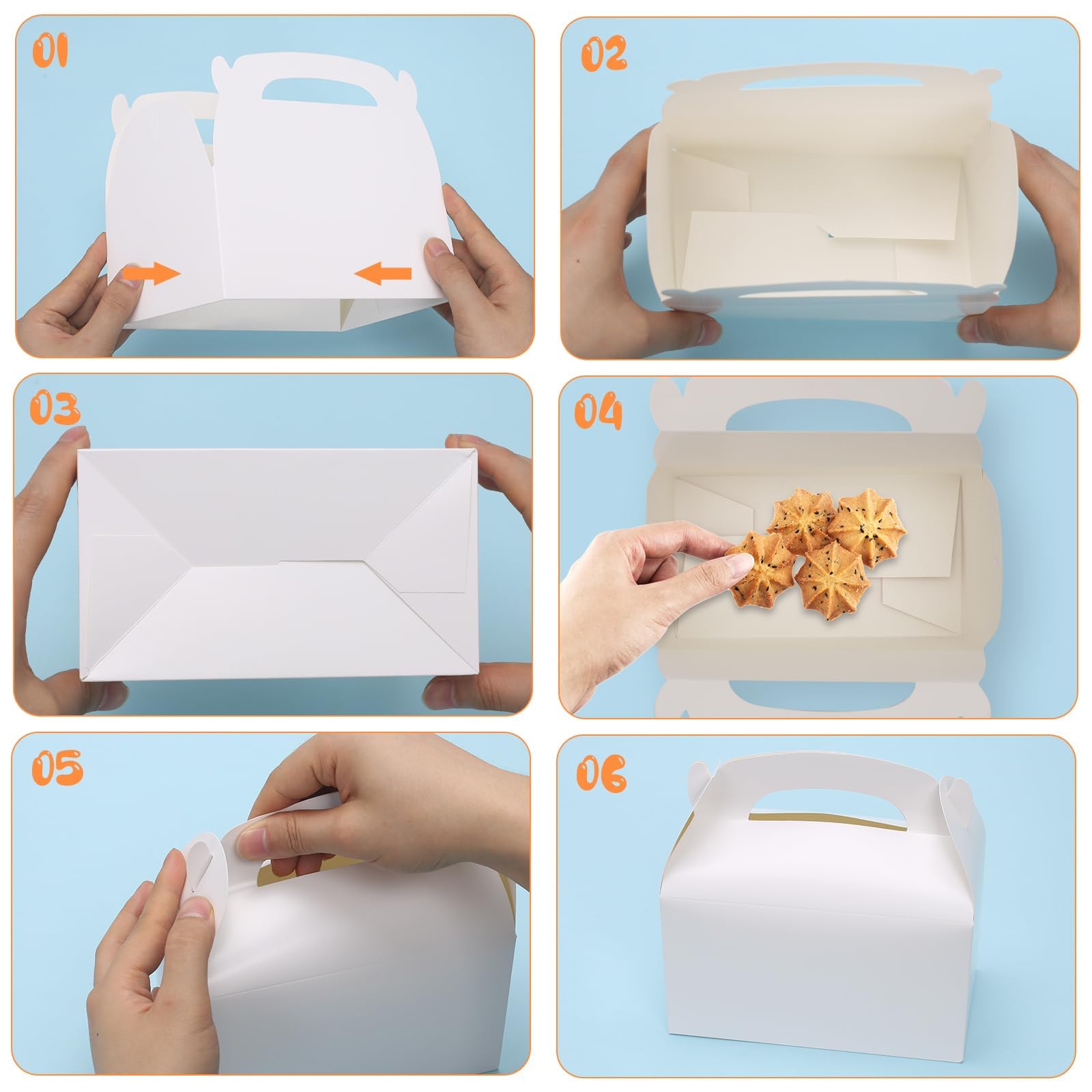 01

02

03

04

05

06