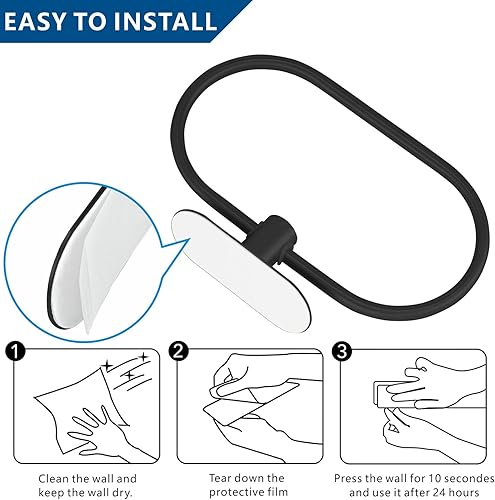 EASY TO INSTALL

1

Clean the wall and keep the wall dry.

2

Tear down the protective film

3

Press the wall for 10 secondes and use it after 24 hours