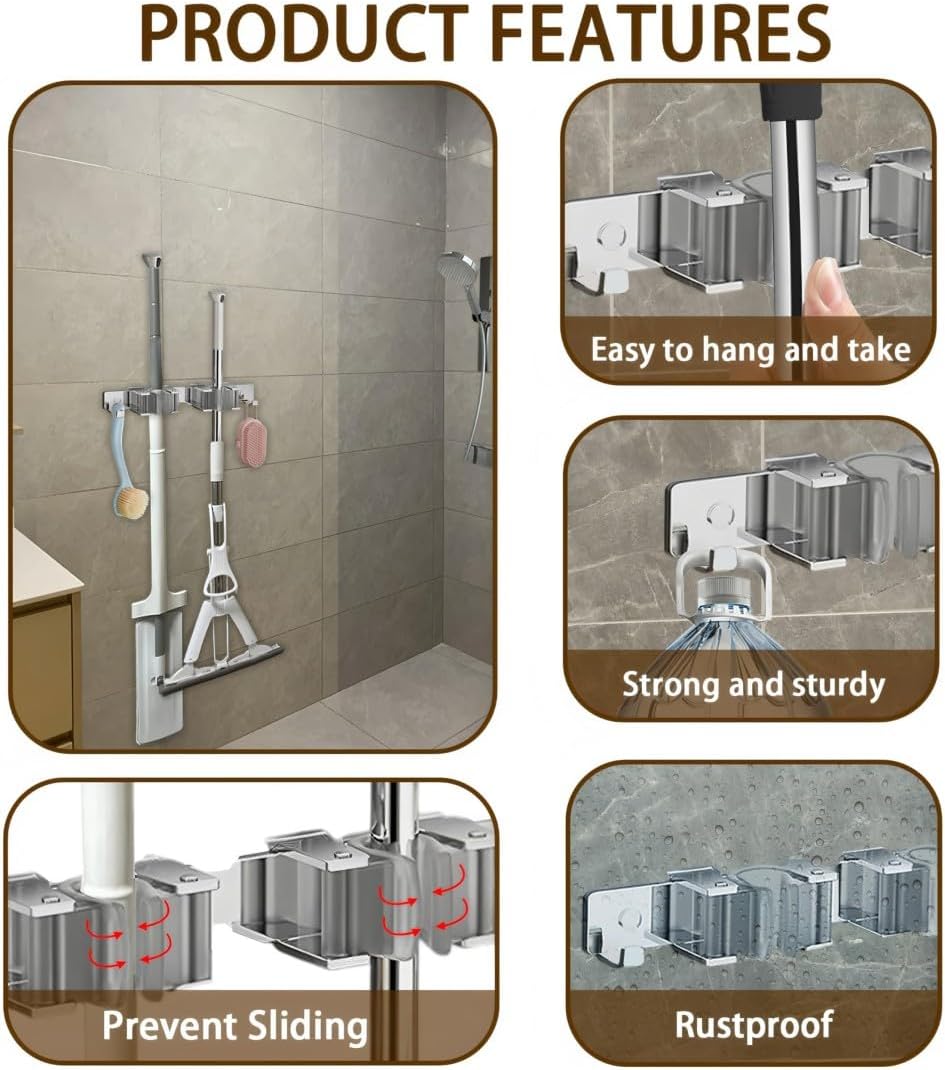 PRODUCT FEATURES

Easy to hang and take

Strong and sturdy

Prevent Sliding

Rustproof