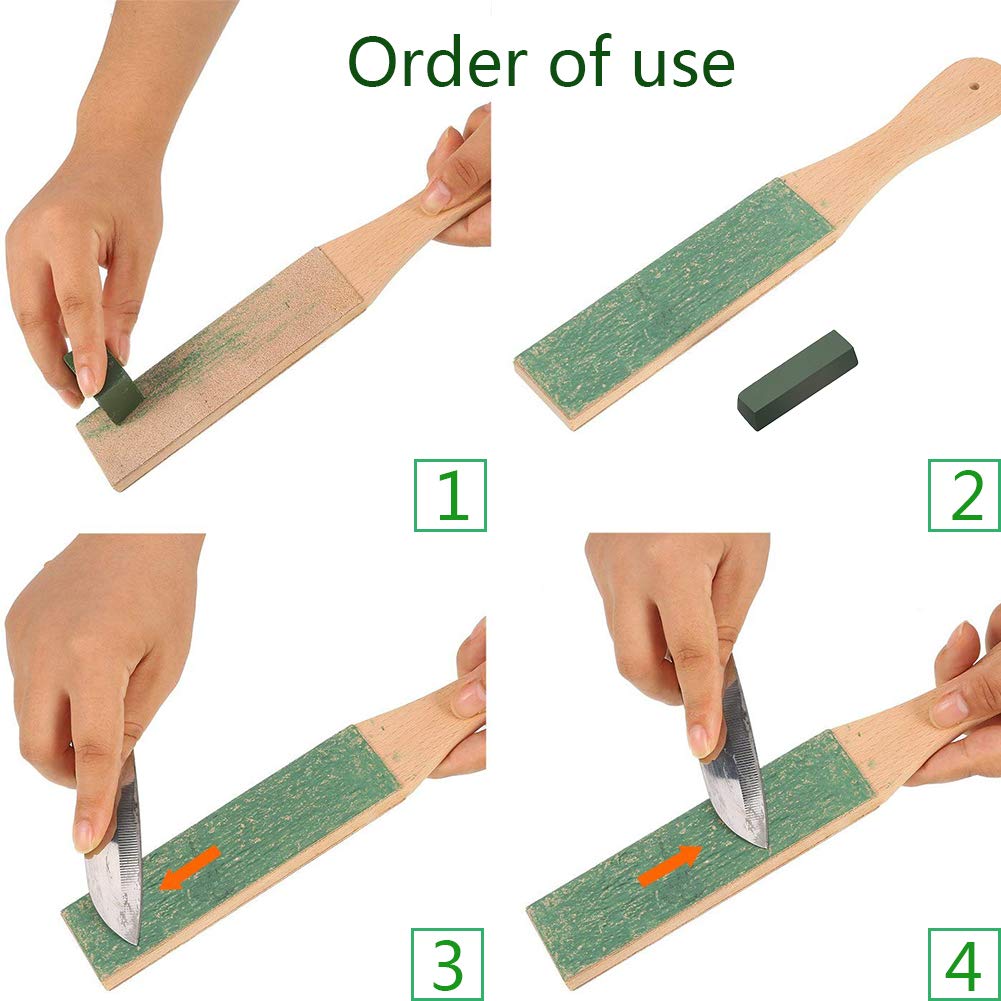 Order of use

1

2

3

4