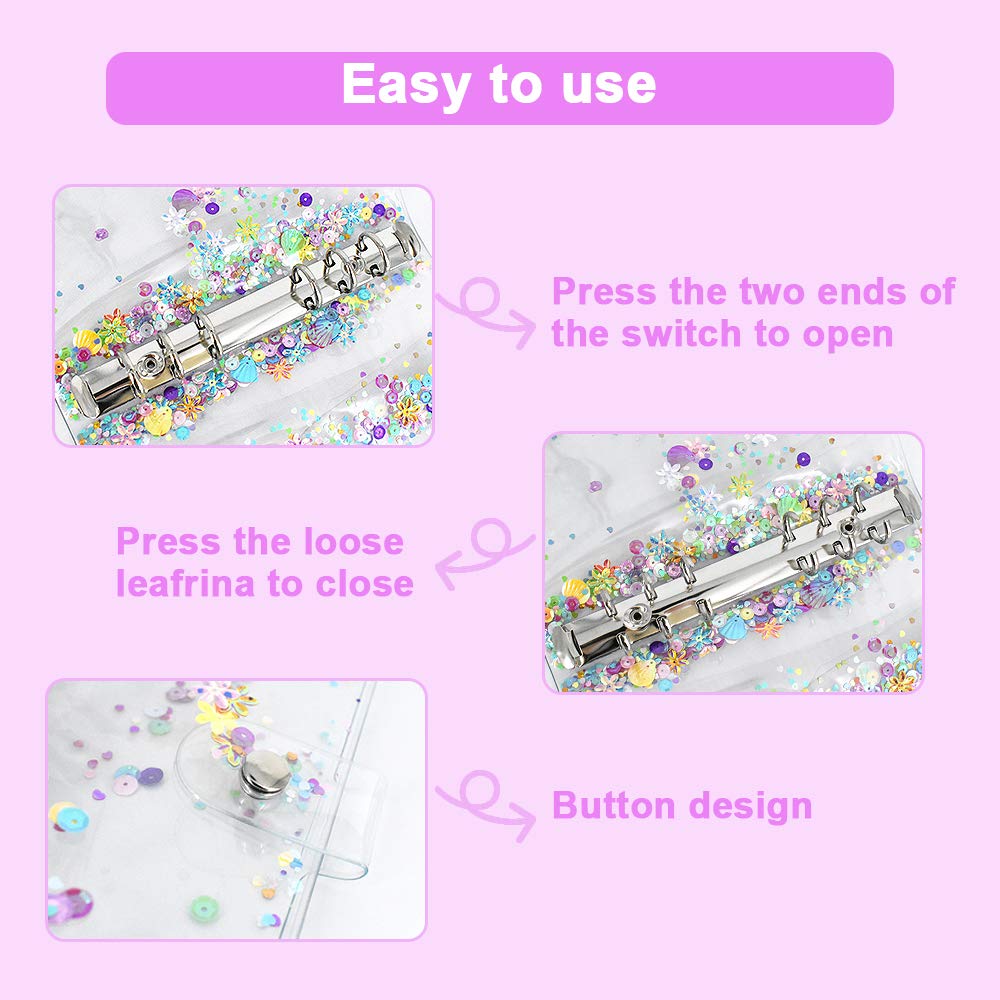 Easy to use

Press the two ends of the switch to open

Press the loose leafrina to close

Button design