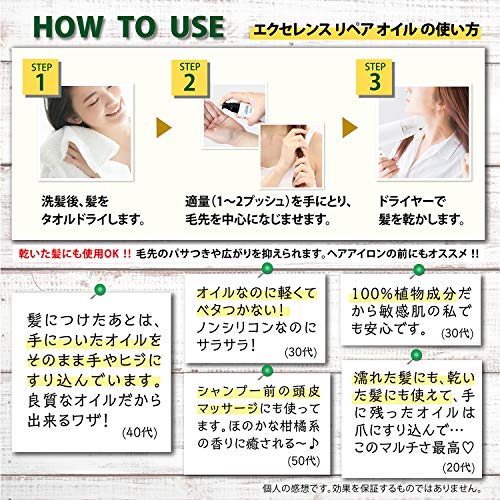 HOW TO USE

エクセレンス リペア オイル の使い方

STEP 1

洗髪後、髪をタオルドライします。

STEP 2

適量(1~2プッシュ)を手にとり、毛先を中心になじませます。

STEP 3

ドライヤーで髪を乾かします。

乾いた髪にも使用OK !! 毛先のパサつきや広がりを抑えられます。ヘアアイロンの前にもオススメ !!

髪につけたあとは、手についたオイルをそのまま手やヒジにすり込んでいます。良質なオイルだから出来るワザ!
(40代)

オイルなのに軽くてベタつかない!ノンシリコンなのにサラサラ!
(30代)

シャンプー前の頭皮マッサージにも使ってます。ほのかな柑橘系の香りに癒される~♪
(50代)

100%植物成分だから敏感肌の私でも安心です。
(30代)

濡れた髪にも、乾いた髪にも使えて、手に残ったオイルは爪にすり込んで…このマルチさ最高♡
(20代)

個人の感想です。効果を保証するものではありません。