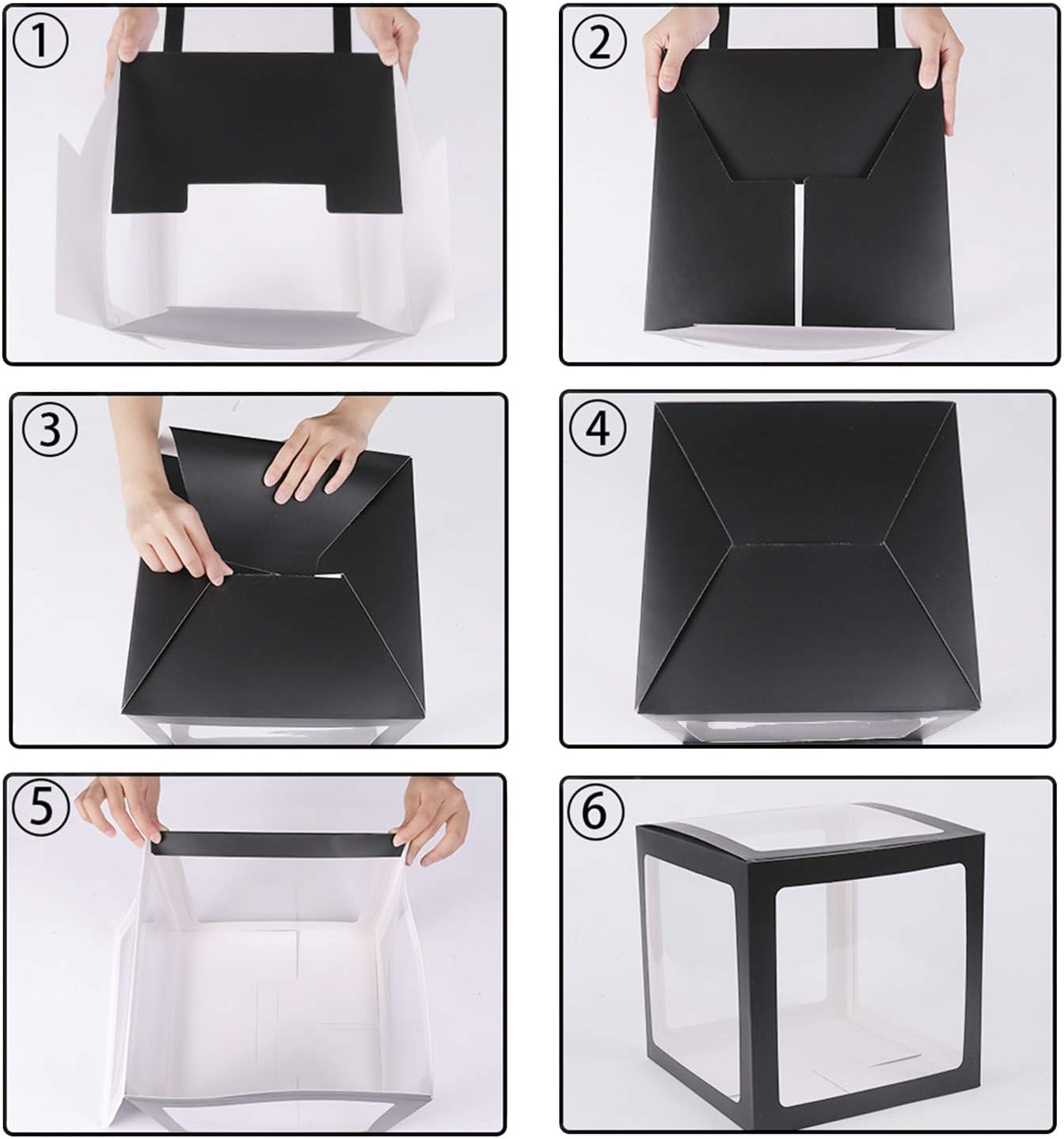 ①

②

③

④

⑤

⑥