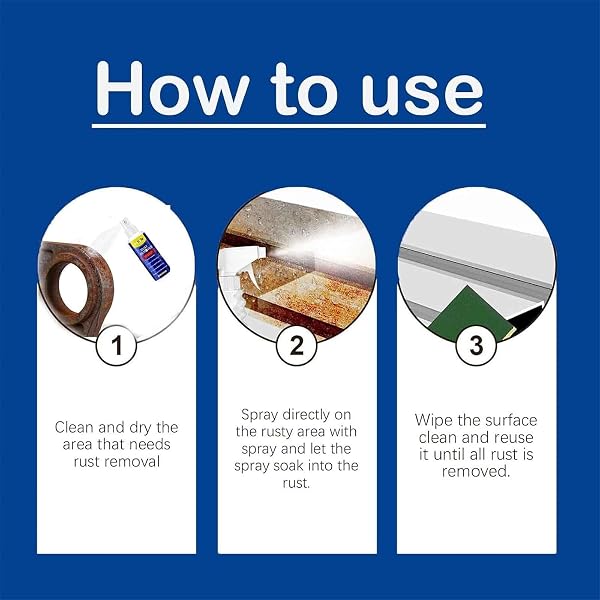 How to use

1

Clean and dry the area that needs rust removal

2

Spray directly on the rusty area with spray and let the spray soak into the rust.

3

Wipe the surface clean and reuse it until all rust is removed.