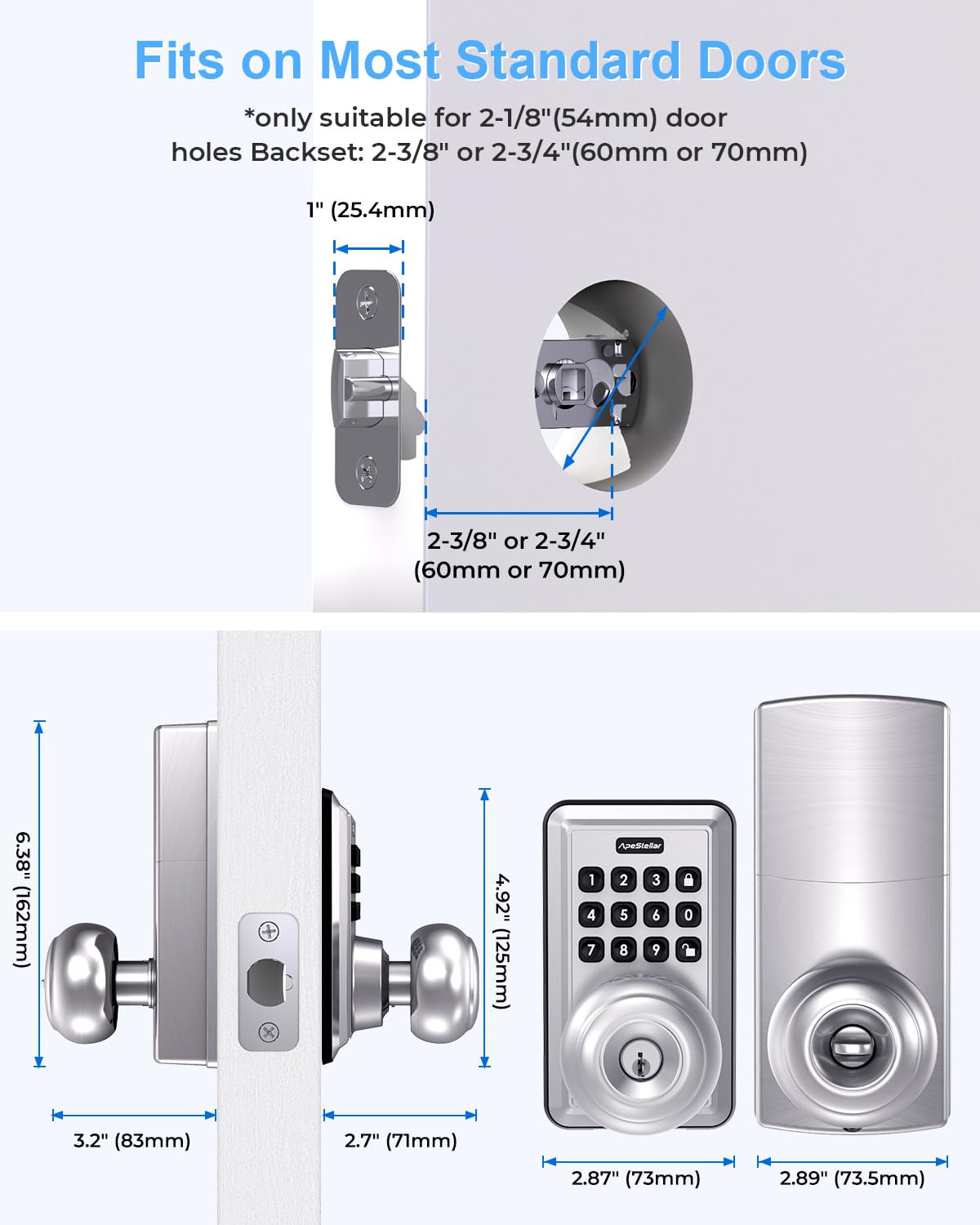 Fits on Most Standard Doors

*only suitable for 2-1/8"(54mm) door holes Backset: 2-3/8" or 2-3/4"(60mm or 70mm)

1" (25.4mm)

2-3/8" or 2-3/4" (60mm or 70mm)

6.38" (162mm)

4.92" (125mm)

ApeStellar

1 2 3
4 5 6 0
7 8 9

3.2" (83mm)

2.7" (71mm)

2.87" (73mm)

2.89" (73.5mm)