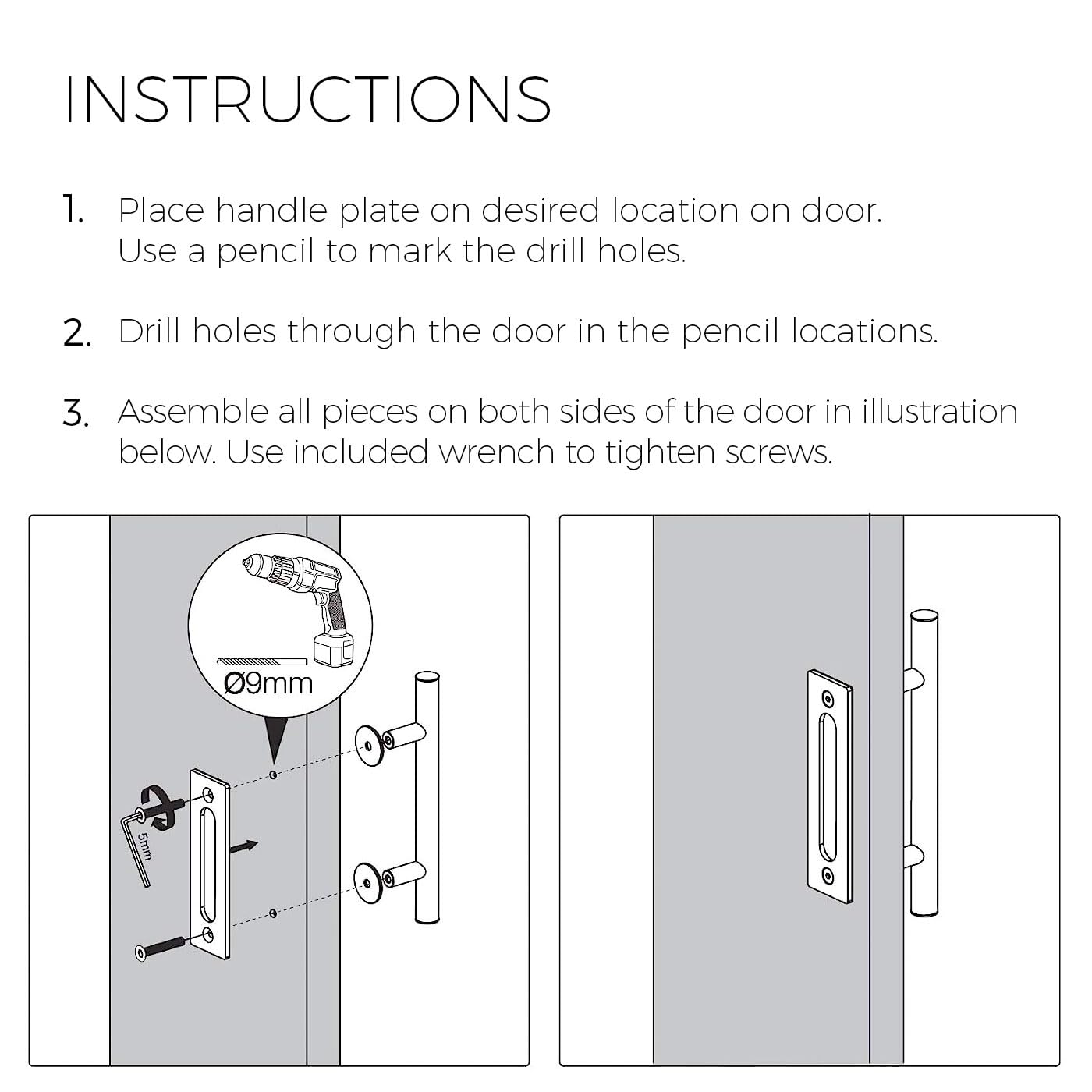 INSTRUCTIONS

1. Place handle plate on desired location on door. Use a pencil to mark the drill holes.

2. Drill holes through the door in the pencil locations.

3. Assemble all pieces on both sides of the door in illustration below. Use included wrench to tighten screws.

Ø9mm

5mm