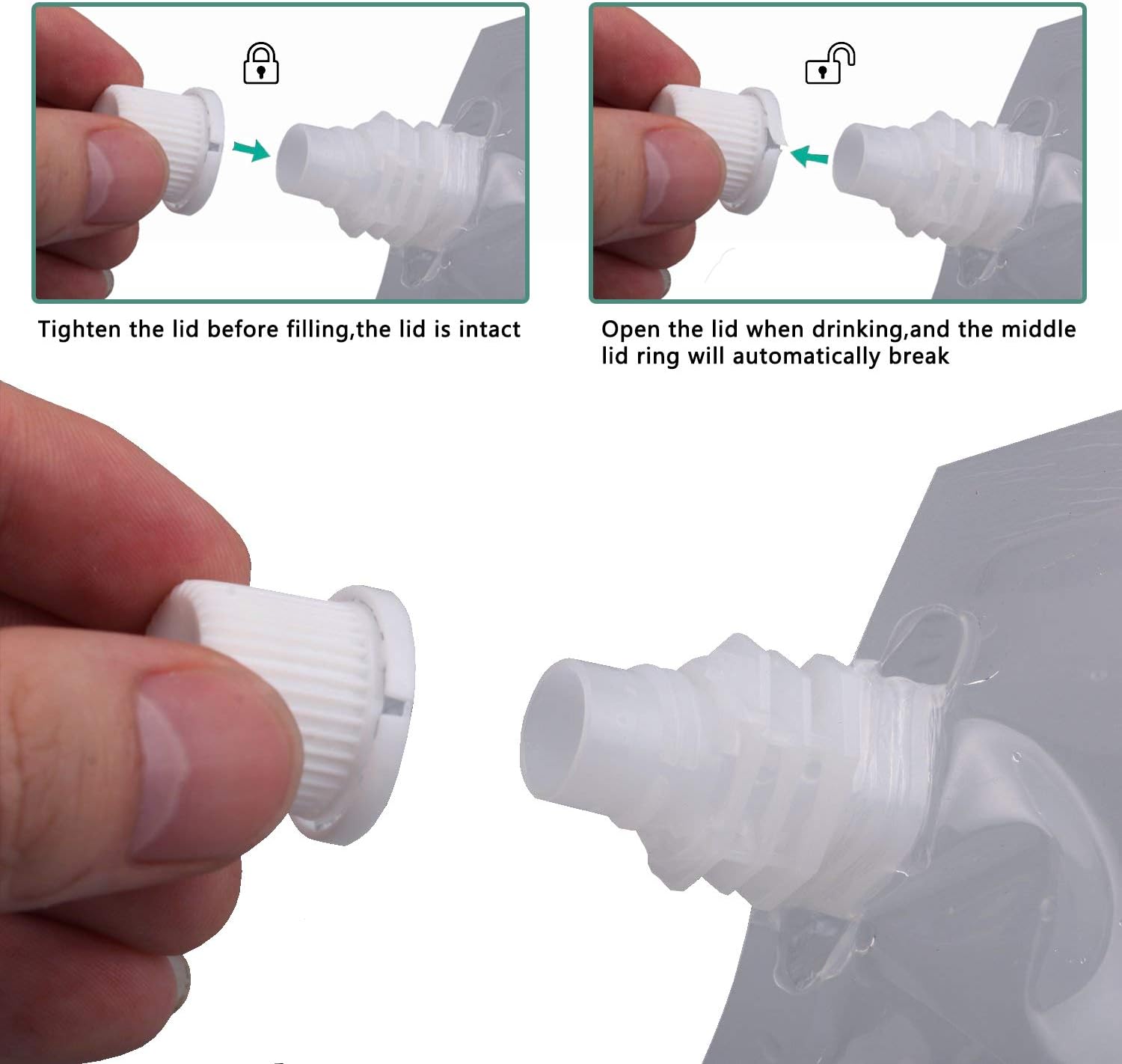 Tighten the lid before filling,the lid is intact

Open the lid when drinking,and the middle lid ring will automatically break