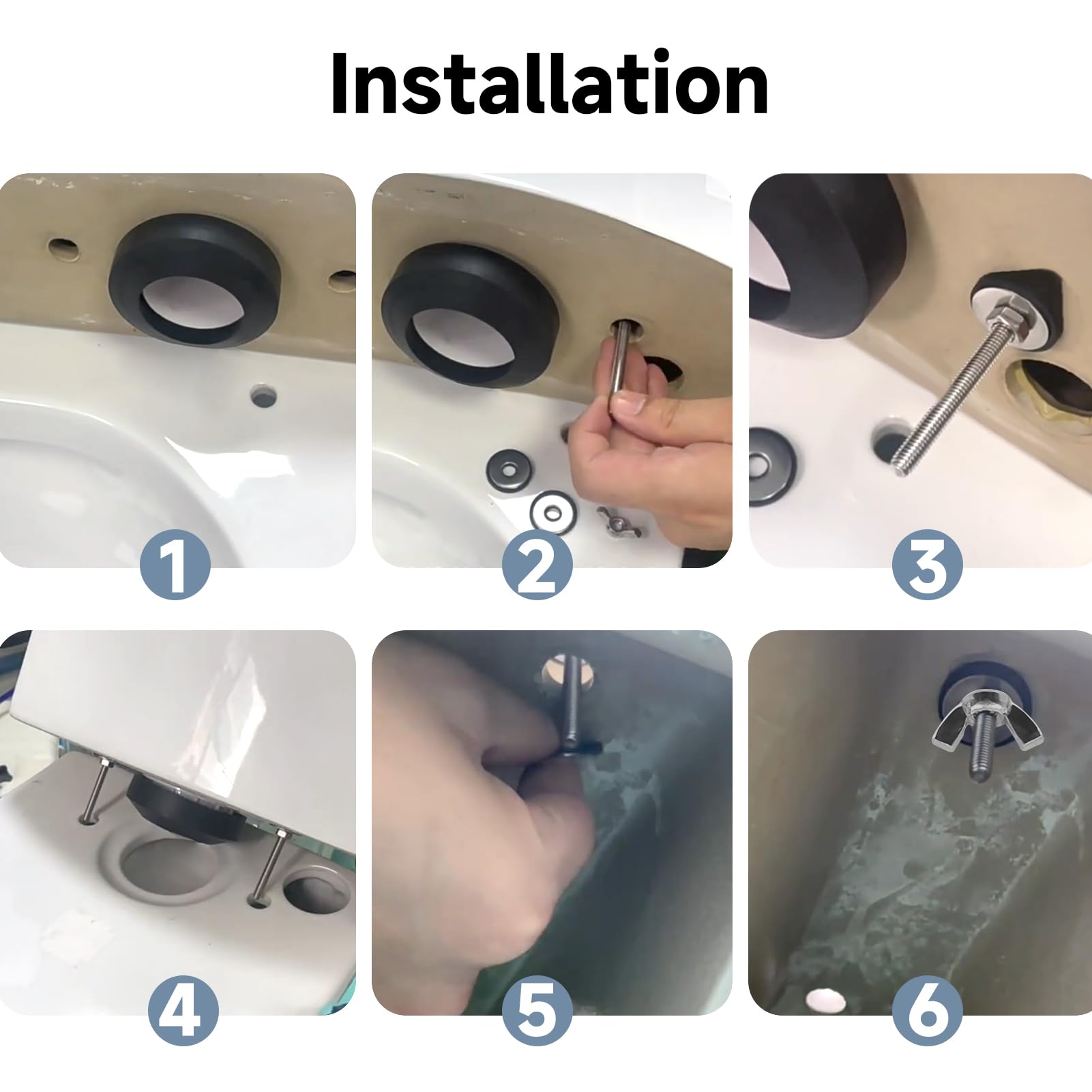 Installation

1

2

3

4

5

6