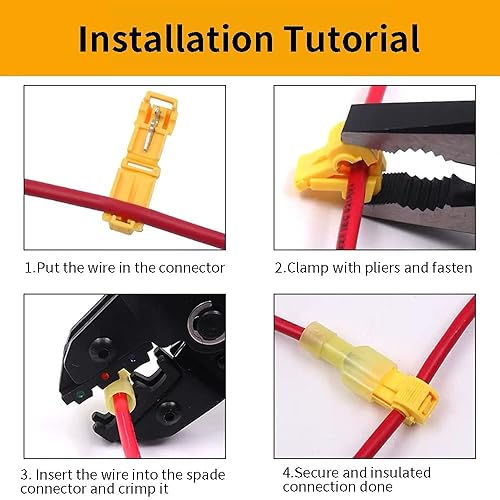 Installation Tutorial

1.Put the wire in the connector

2.Clamp with pliers and fasten

3. Insert the wire into the spade connector and crimp it

4.Secure and insulated connection done