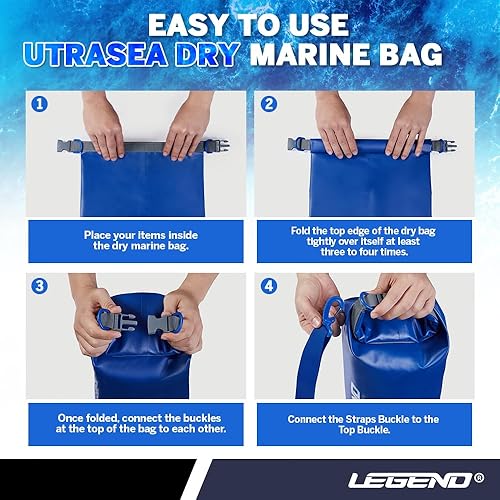 EASY TO USE
UTRASEA DRY MARINE BAG

1

Place your items inside the dry marine bag.

2

Fold the top edge of the dry bag tightly over itself at least three to four times.

3

Once folded, connect the buckles at the top of the bag to each other.

4

Connect the Straps Buckle to the Top Buckle.

LEGEND®