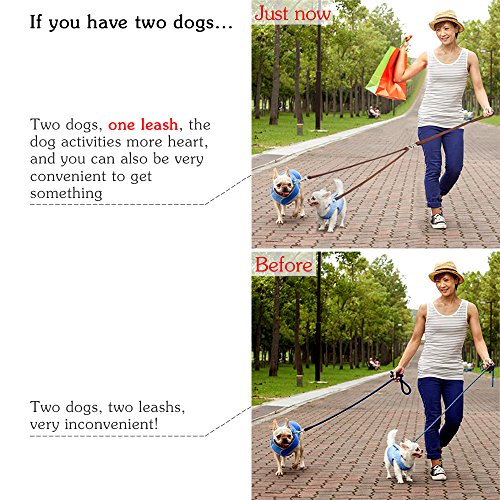 If you have two dogs...

Just now

Two dogs, one leash, the dog activities more heart, and you can also be very convenient to get something

Before

Two dogs, two leashs, very inconvenient!