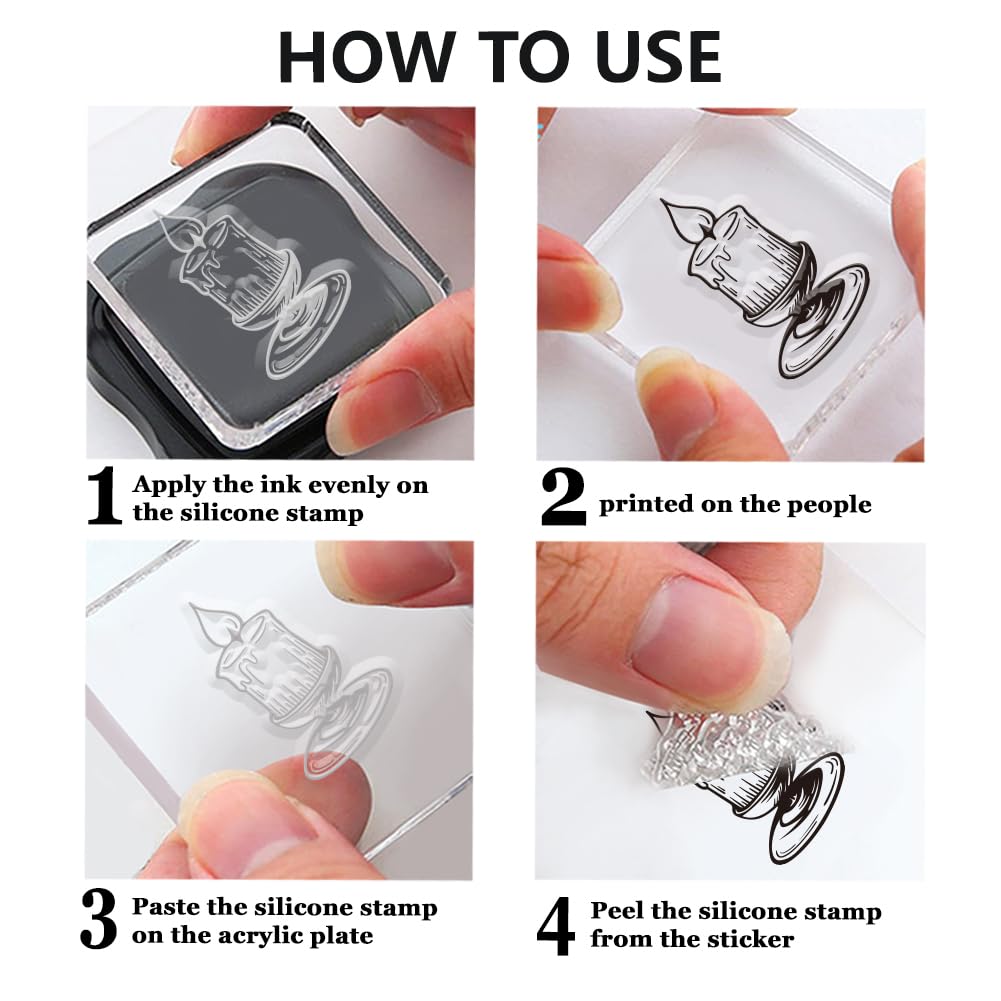 HOW TO USE

1 Apply the ink evenly on the silicone stamp

2 printed on the people

3 Paste the silicone stamp on the acrylic plate

4 Peel the silicone stamp from the sticker