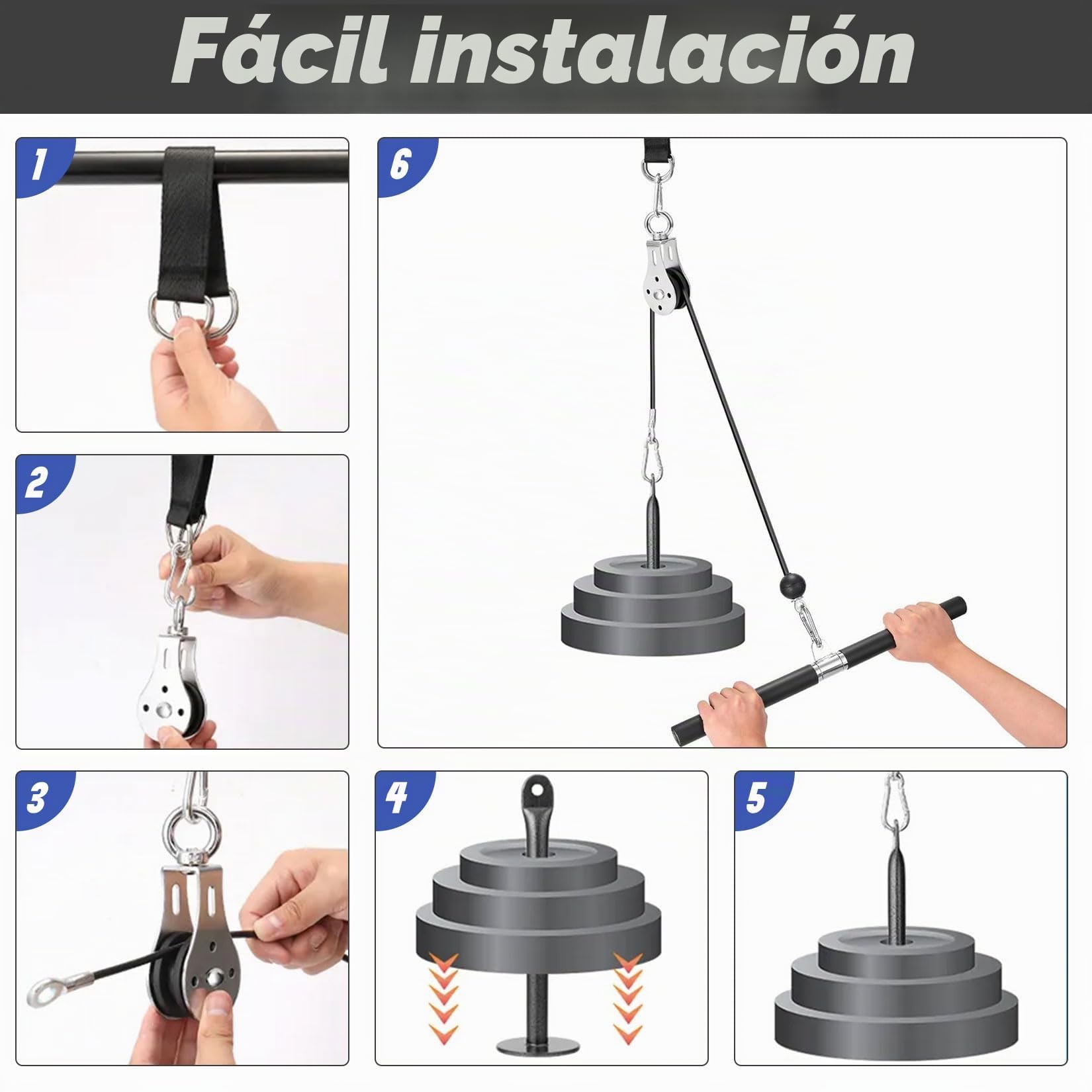 Fácil instalación

1

6

2

3

4

5