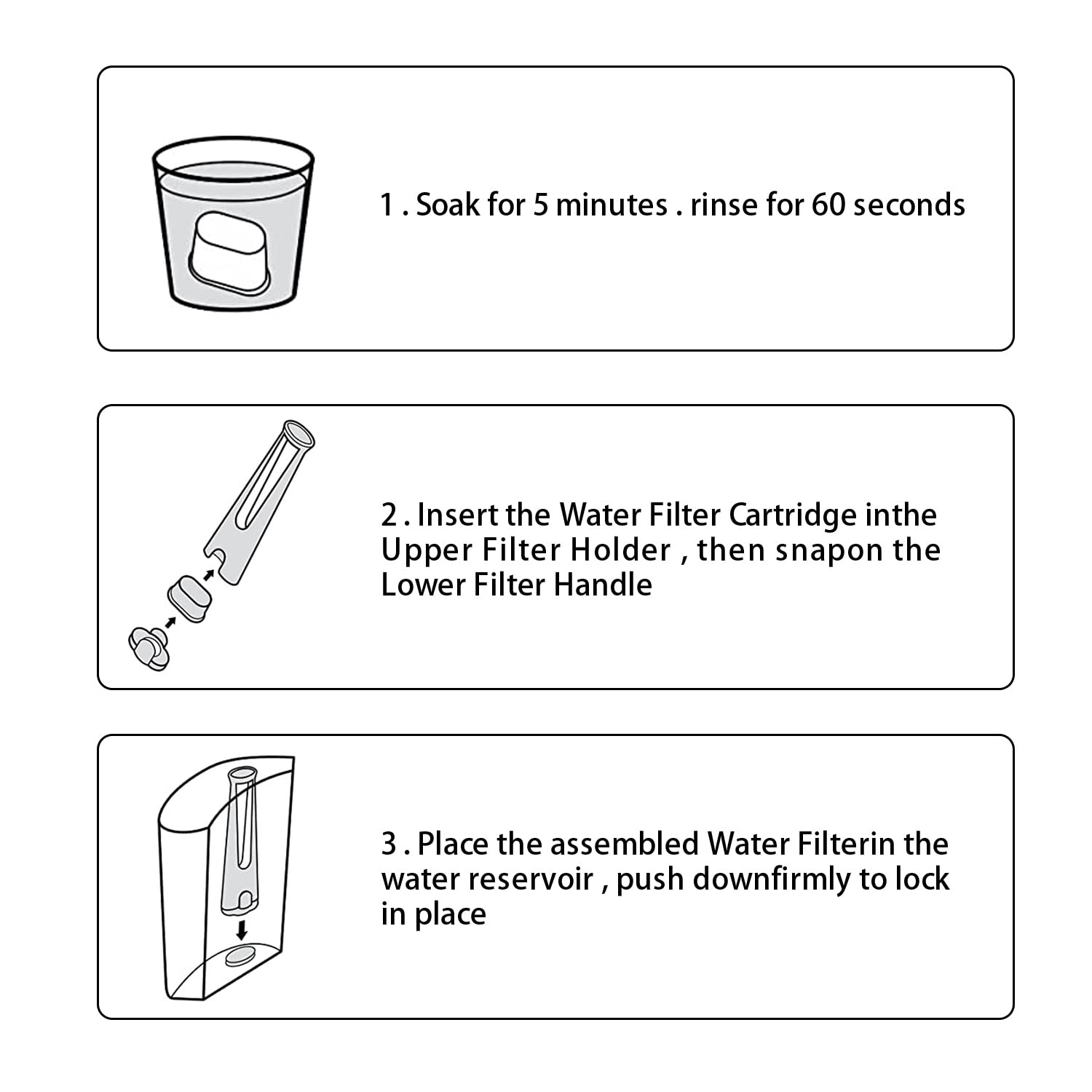 1 . Soak for 5 minutes . rinse for 60 seconds

2 . Insert the Water Filter Cartridge inthe Upper Filter Holder , then snapon the Lower Filter Handle

3 . Place the assembled Water Filterin the water reservoir , push downfirmly to lock in place