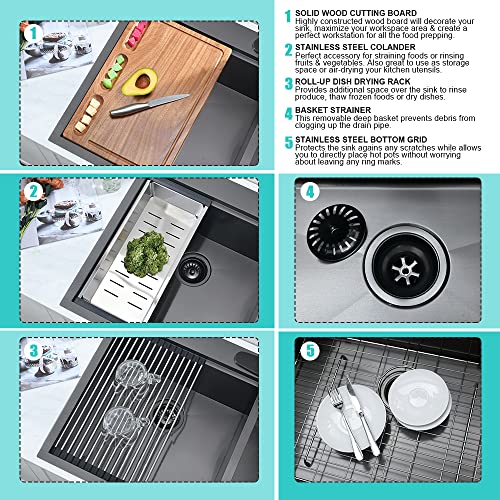 1

1 SOLID WOOD CUTTING BOARD
Highly constructed wood board will decorate your sink, maximize your workspace area & create a perfect workstation for all the food prepping.

2 STAINLESS STEEL COLANDER
Perfect accessory for straining foods or rinsing fruits & vegetables. Also great to use as storage space or air-drying your kitchen utensils.

3 ROLL-UP DISH DRYING RACK
Provides additional space over the sink to rinse produce, thaw frozen foods or dry dishes.

4 BASKET STRAINER
This removable deep basket prevents debris from clogging up the drain pipe.

5 STAINLESS STEEL BOTTOM GRID
Protects the sink agains any scratches while allows you to directly place hot pots without worrying about leaving any ring marks.

2

4

3

5