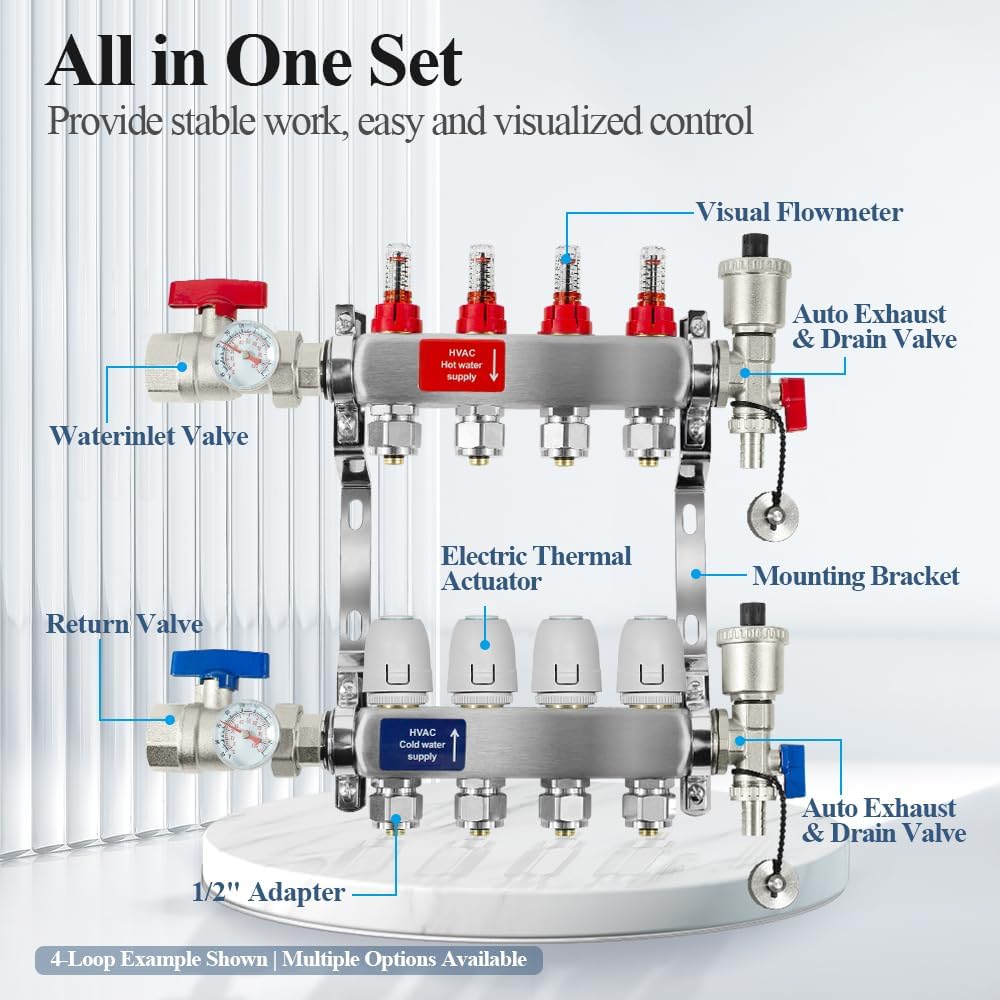 All in One Set

Provide stable work, easy and visualized control

Visual Flowmeter

Auto Exhaust & Drain Valve

HVAC Hot water supply

Waterinlet Valve

Electric Thermal Actuator

Mounting Bracket

Return Valve

HVAC Cold water supply

Auto Exhaust & Drain Valve

1/2" Adapter

4-Loop Example Shown | Multiple Options Available