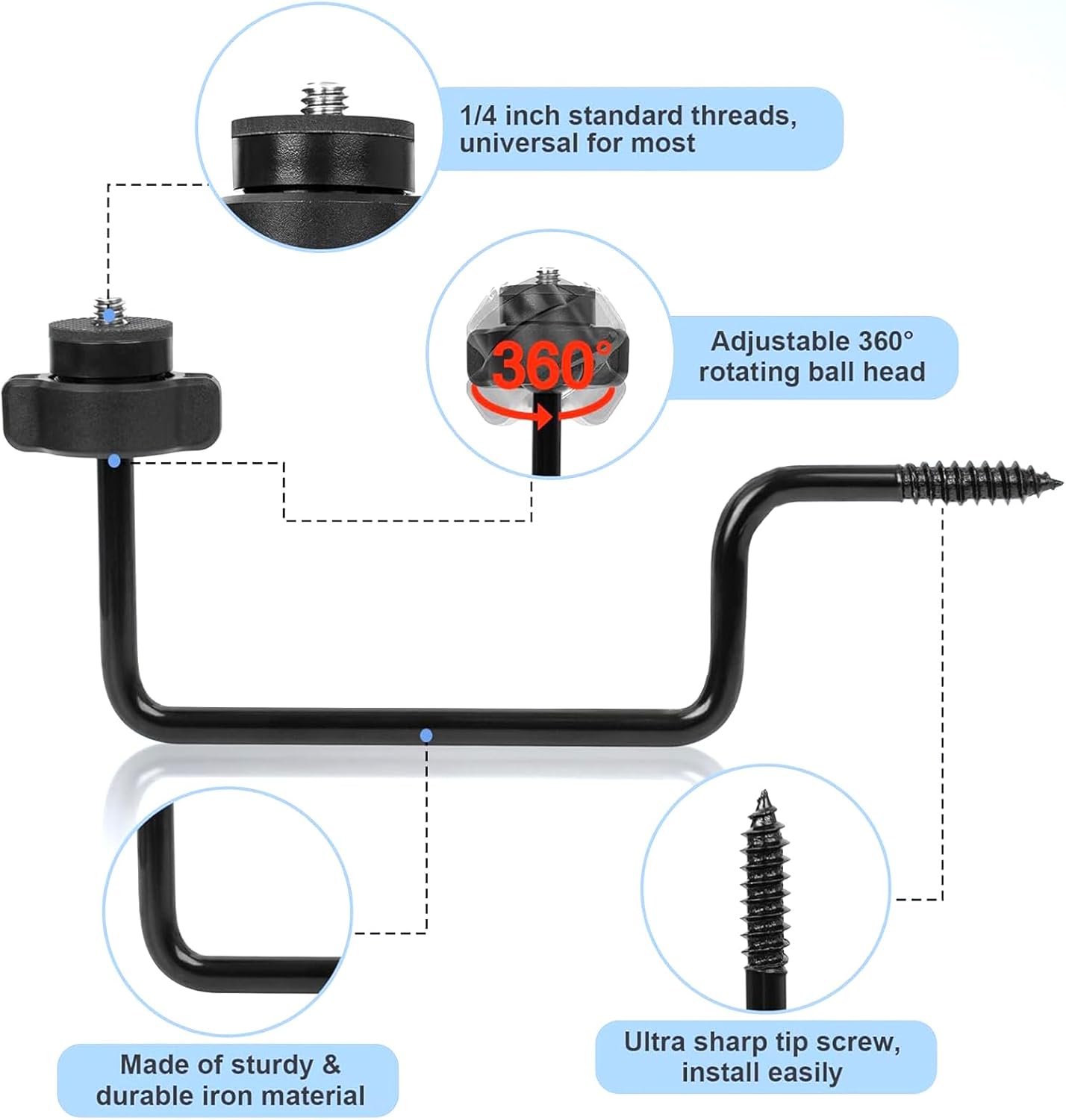 1/4 inch standard threads, universal for most

360°

Adjustable 360° rotating ball head

Made of sturdy & durable iron material

Ultra sharp tip screw, install easily