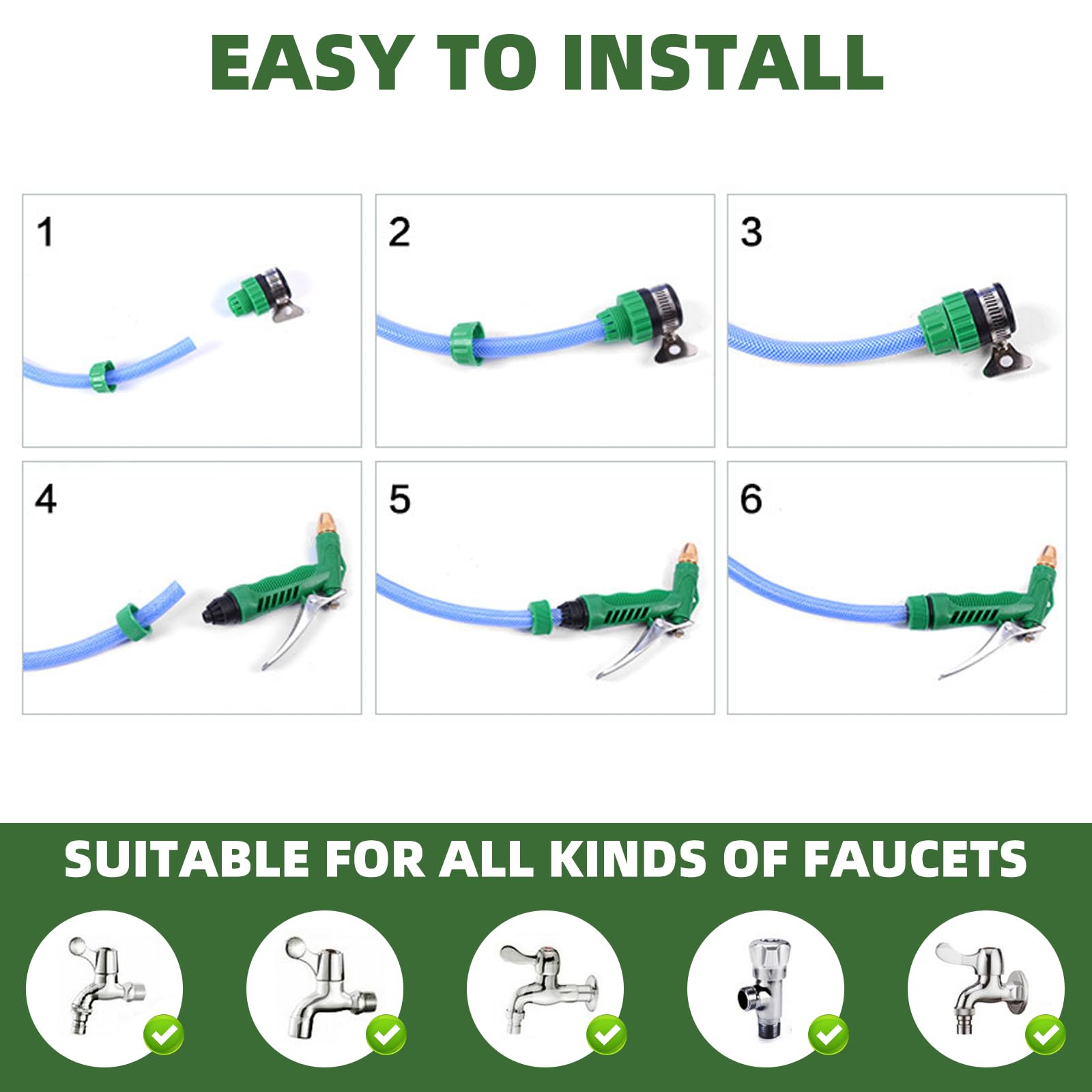 EASY TO INSTALL

1

2

3

4

5

6

SUITABLE FOR ALL KINDS OF FAUCETS