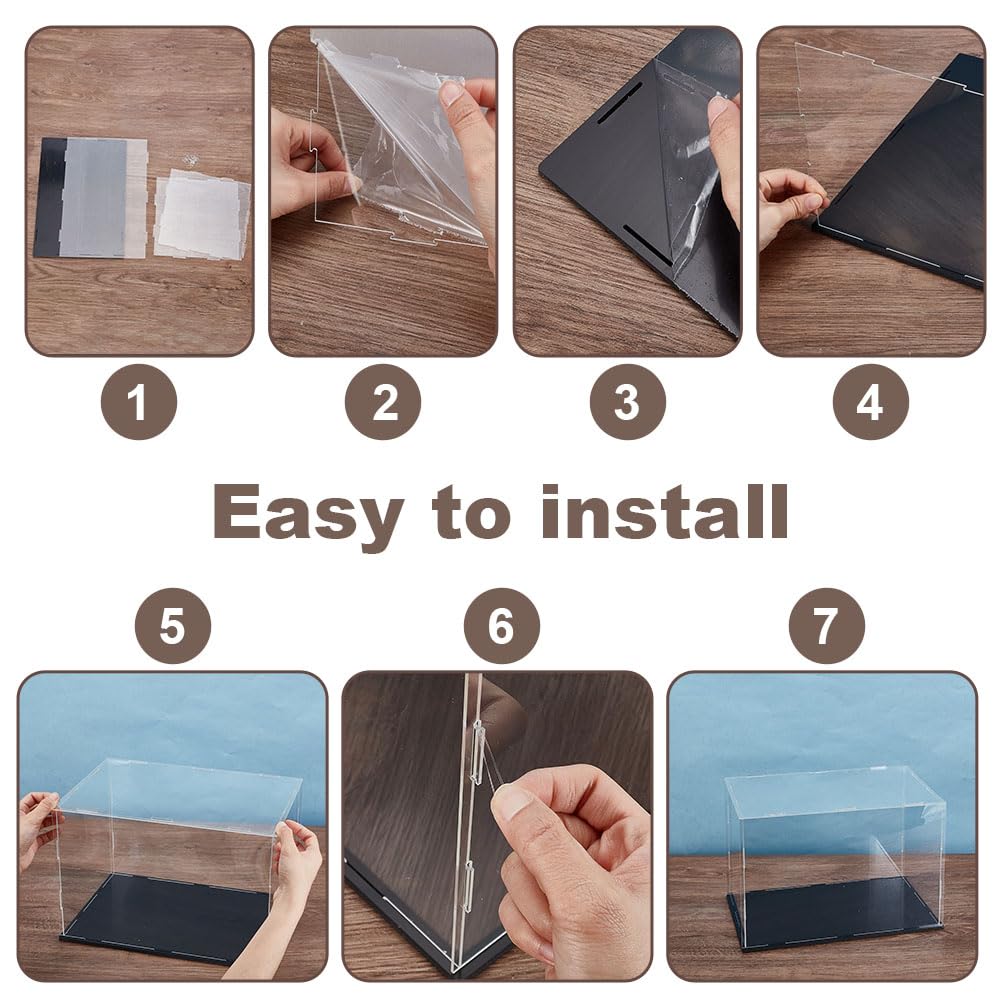 1

2

3

4

Easy to install

5

6

7