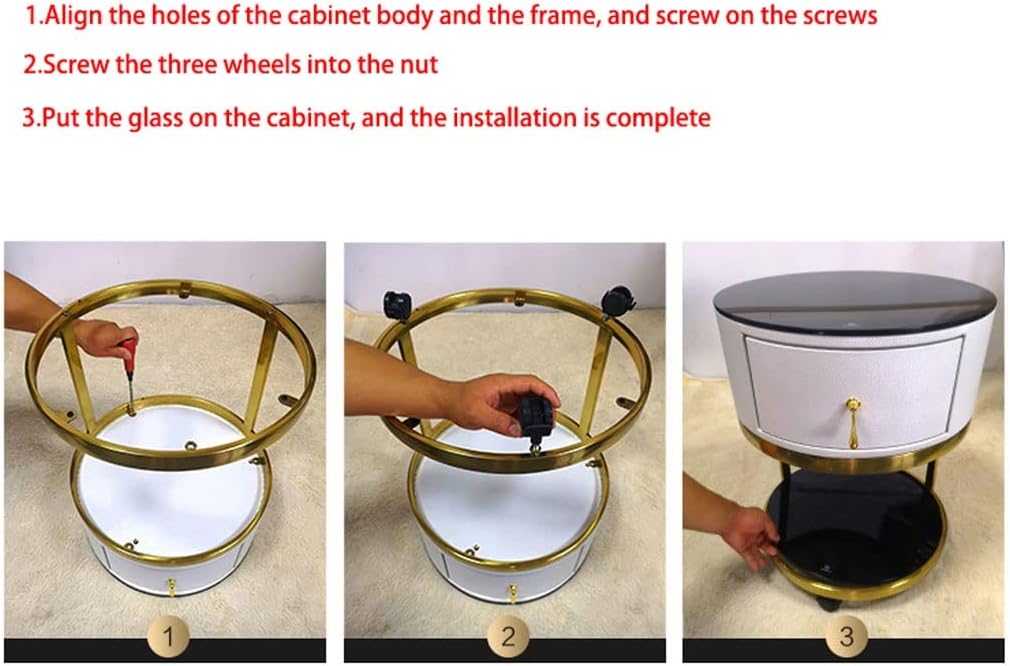 1.Align the holes of the cabinet body and the frame, and screw on the screws

2.Screw the three wheels into the nut

3.Put the glass on the cabinet, and the installation is complete

1

2

3