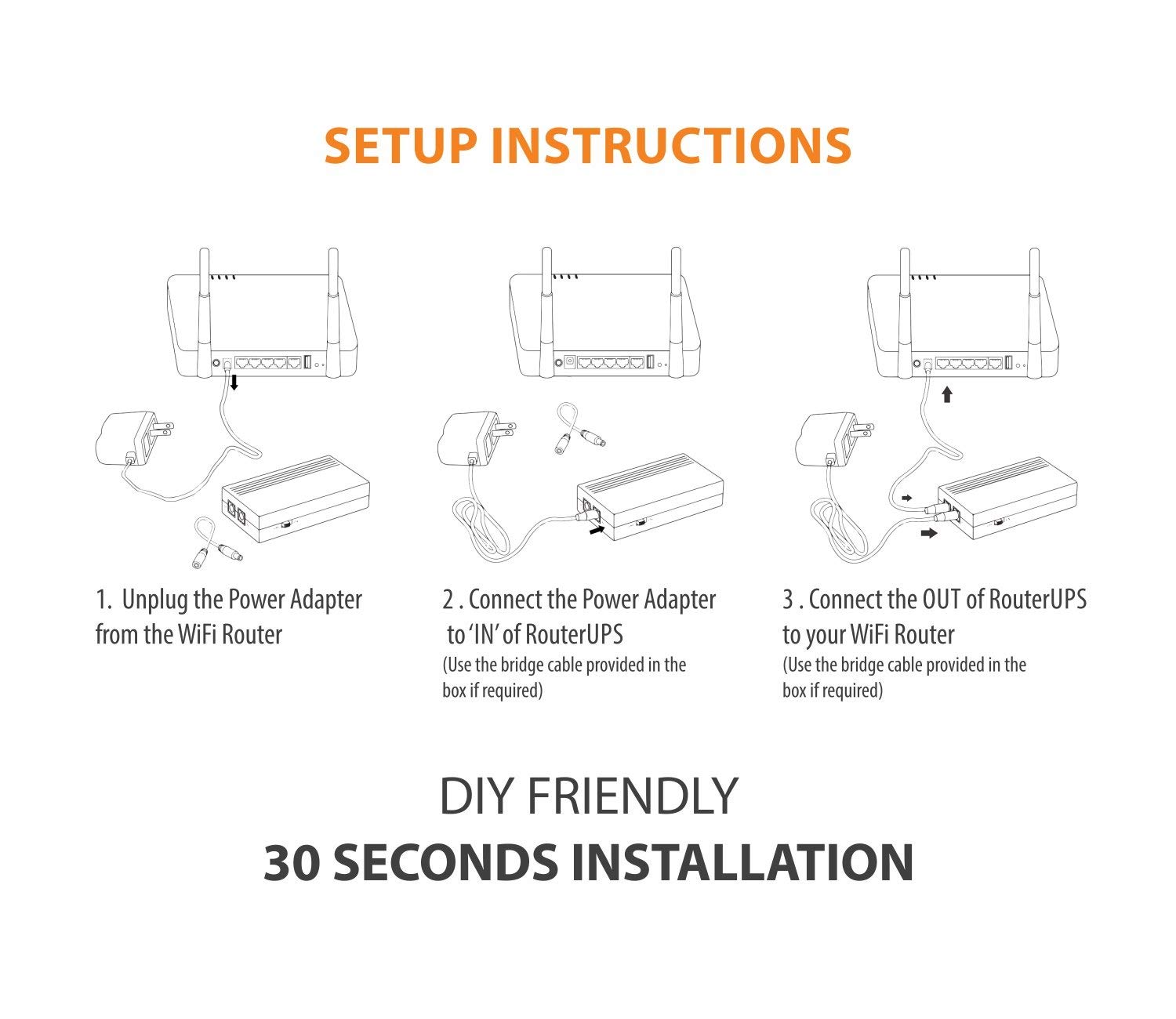 SETUP INSTRUCTIONS

1. Unplug the Power Adapter from the WiFi Router

2 . Connect the Power Adapter to 'IN' of RouterUPS
(Use the bridge cable provided in the box if required)

3 . Connect the OUT of RouterUPS to your WiFi Router
(Use the bridge cable provided in the box if required)

DIY FRIENDLY
30 SECONDS INSTALLATION