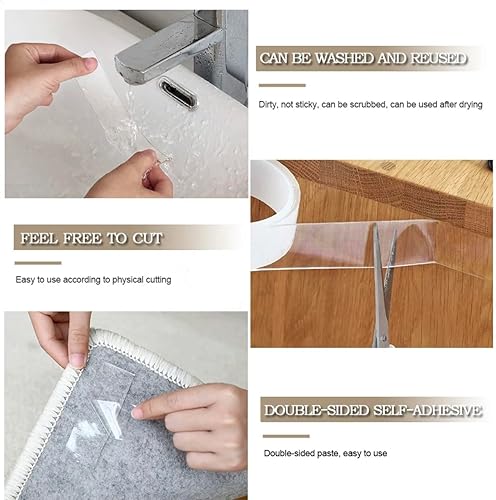 CAN BE WASHED AND REUSED

Dirty, not sticky, can be scrubbed, can be used after drying

FEEL FREE TO CUT

Easy to use according to physical cutting

DOUBLE-SIDED SELF-ADHESIVE

Double-sided paste, easy to use