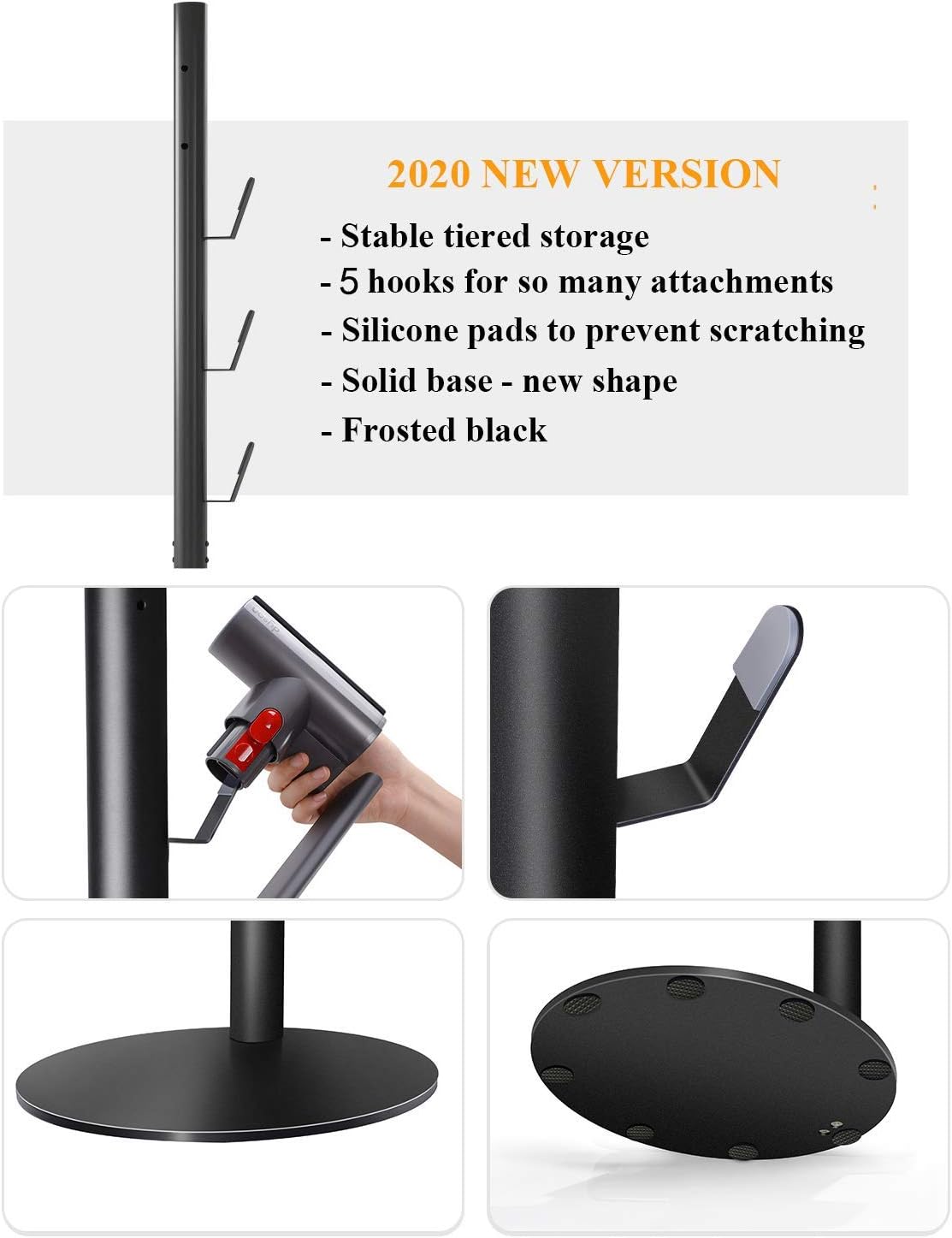 2020 NEW VERSION

- Stable tiered storage
- 5 hooks for so many attachments
- Silicone pads to prevent scratching
- Solid base - new shape
- Frosted black