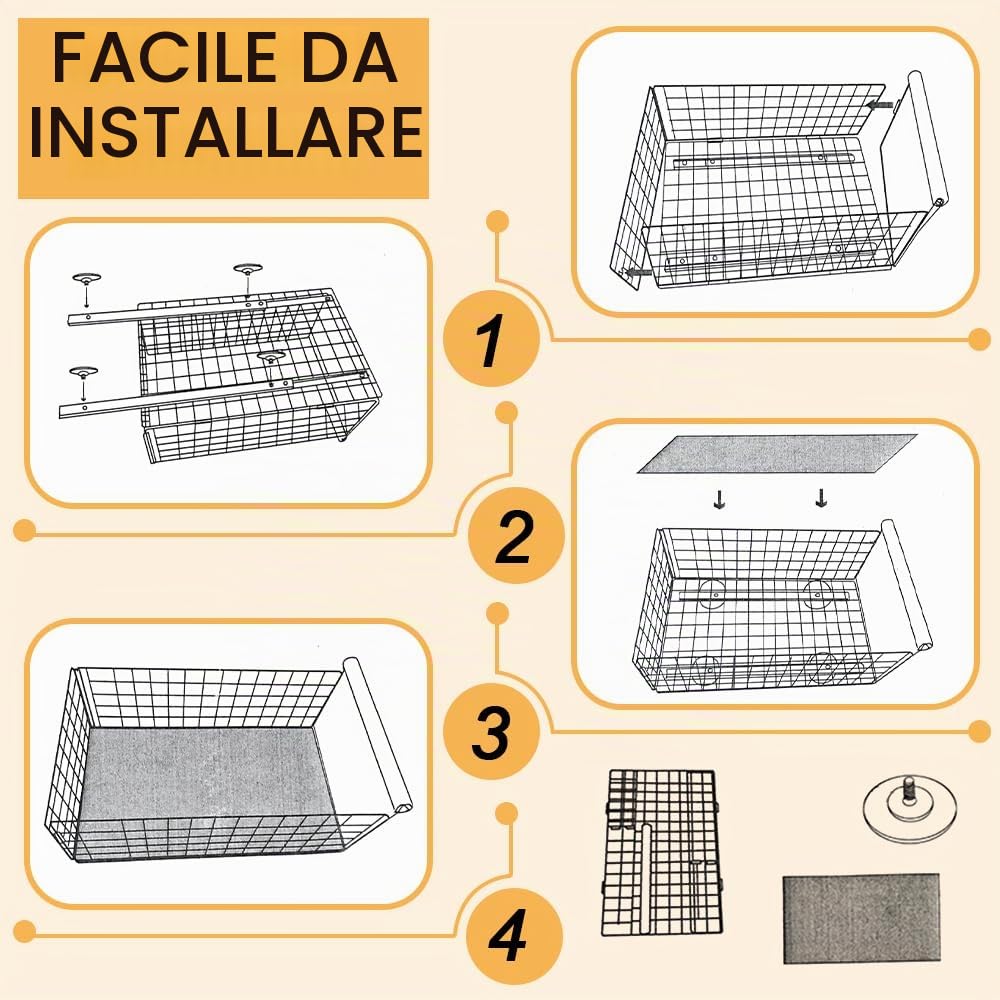 FACILE DA INSTALLARE

1

2

3

4