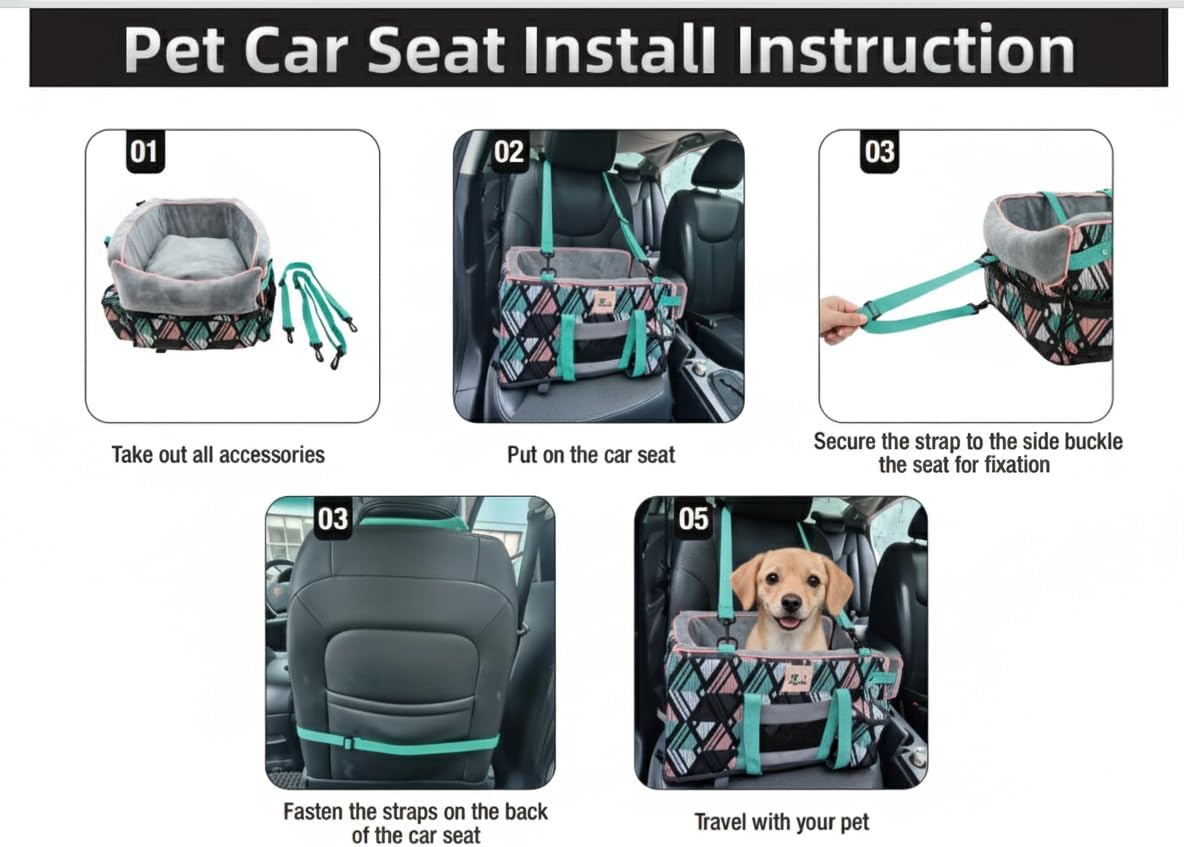 Pet Car Seat Install Instruction

01

Take out all accessories

02

Put on the car seat

03

Secure the strap to the side buckle the seat for fixation

03

Fasten the straps on the back of the car seat

05

Travel with your pet