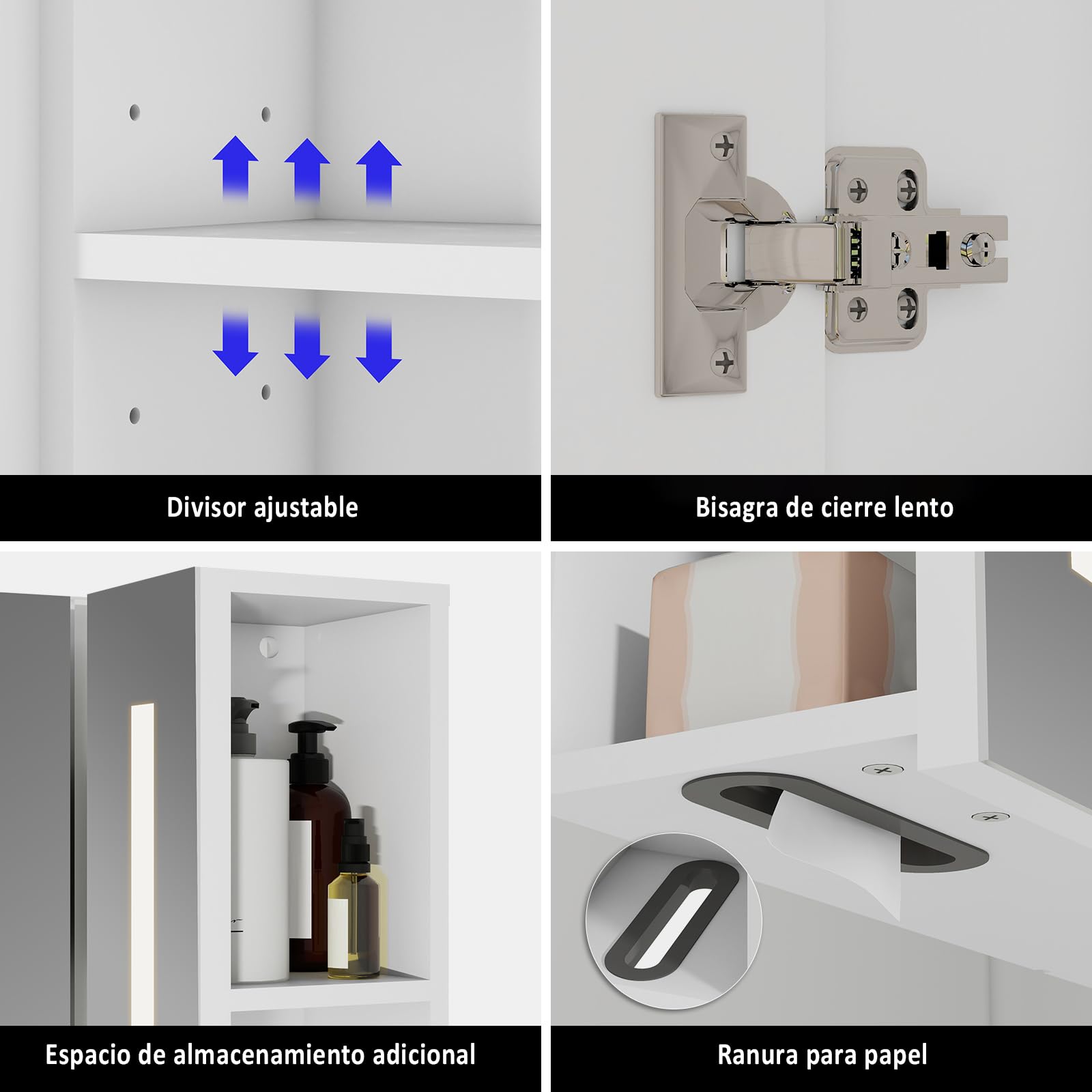 Divisor ajustable

Bisagra de cierre lento

Espacio de almacenamiento adicional

Ranura para papel