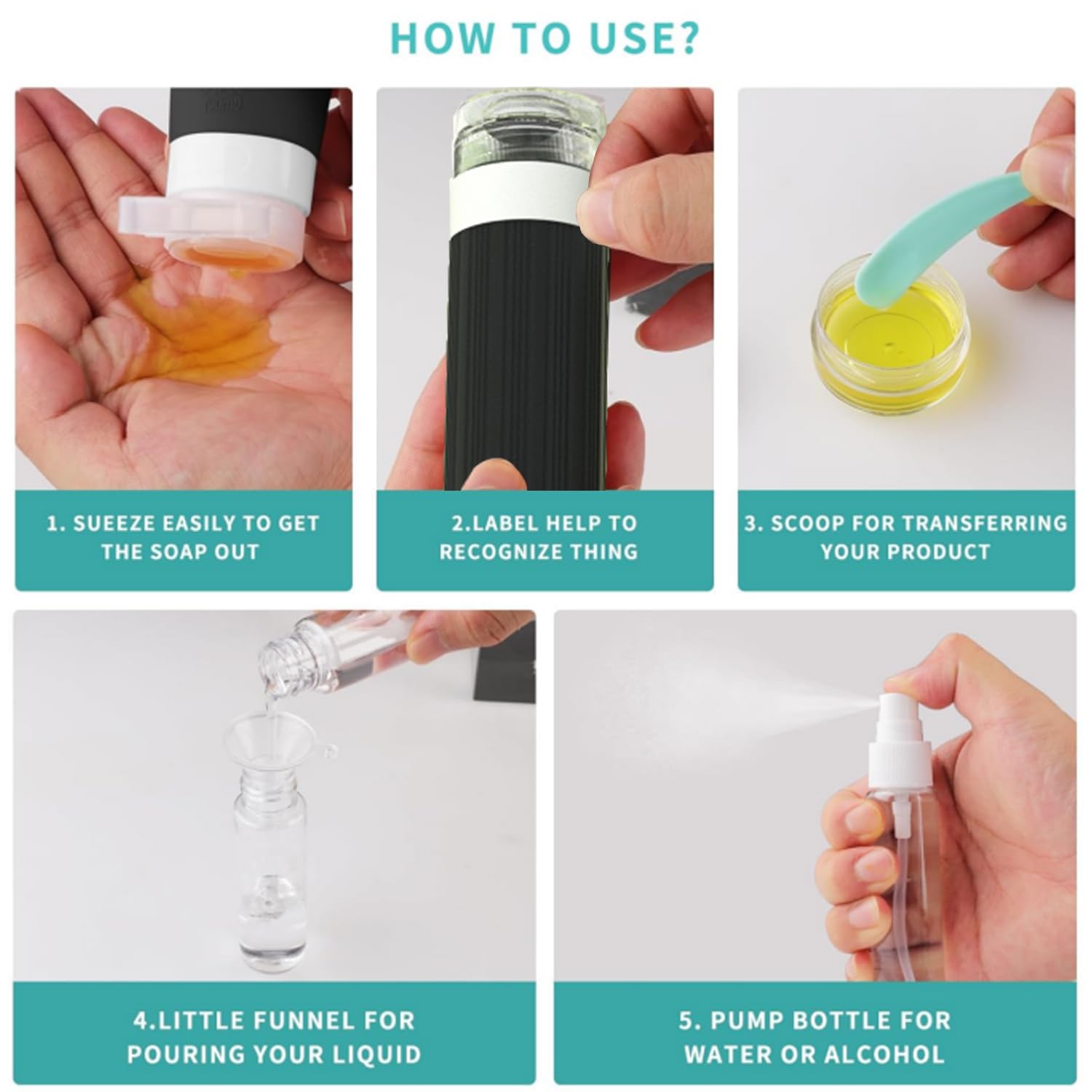 HOW TO USE?

1. SUEEZE EASILY TO GET THE SOAP OUT

2.LABEL HELP TO RECOGNIZE THING

3. SCOOP FOR TRANSFERRING YOUR PRODUCT

4.LITTLE FUNNEL FOR POURING YOUR LIQUID

5. PUMP BOTTLE FOR WATER OR ALCOHOL