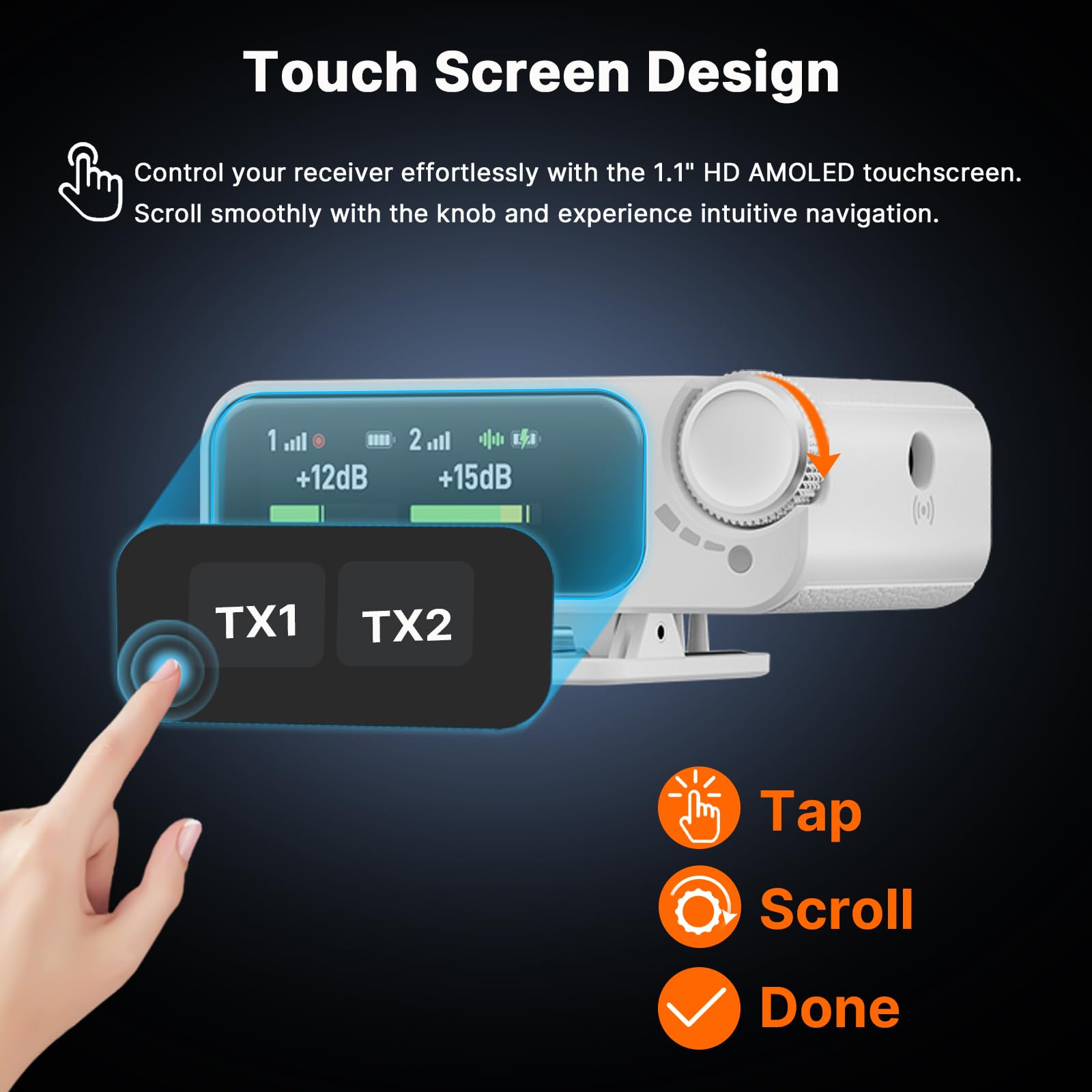 Touch Screen Design

Control your receiver effortlessly with the 1.1" HD AMOLED touchscreen. Scroll smoothly with the knob and experience intuitive navigation.

1 2

+12dB +15dB

TX1 TX2

Tap

Scroll

Done