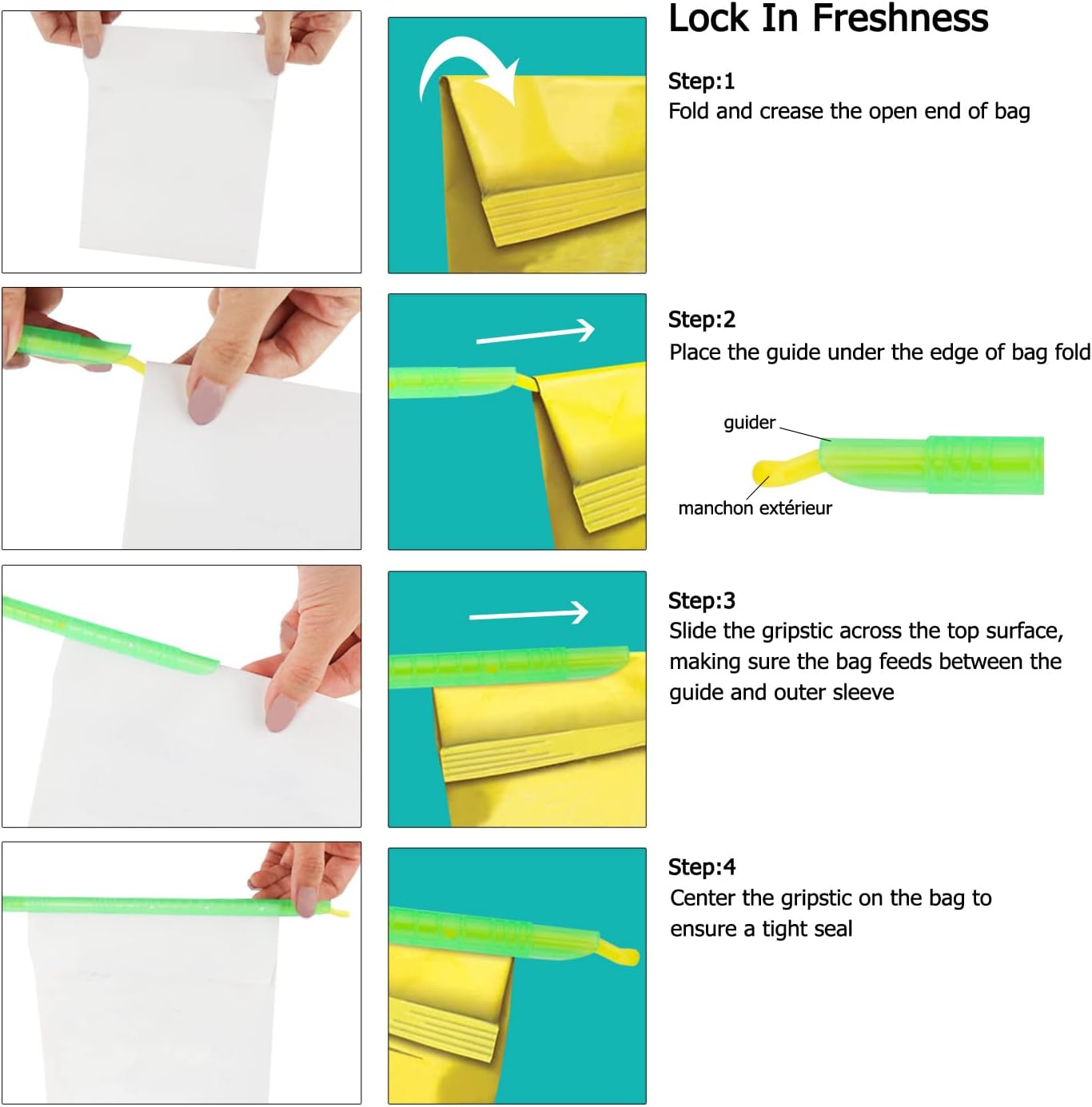 Lock In Freshness

Step:1
Fold and crease the open end of bag

Step:2
Place the guide under the edge of bag fold

guider

manchon extérieur

Step:3
Slide the gripstic across the top surface, making sure the bag feeds between the guide and outer sleeve

Step:4
Center the gripstic on the bag to ensure a tight seal