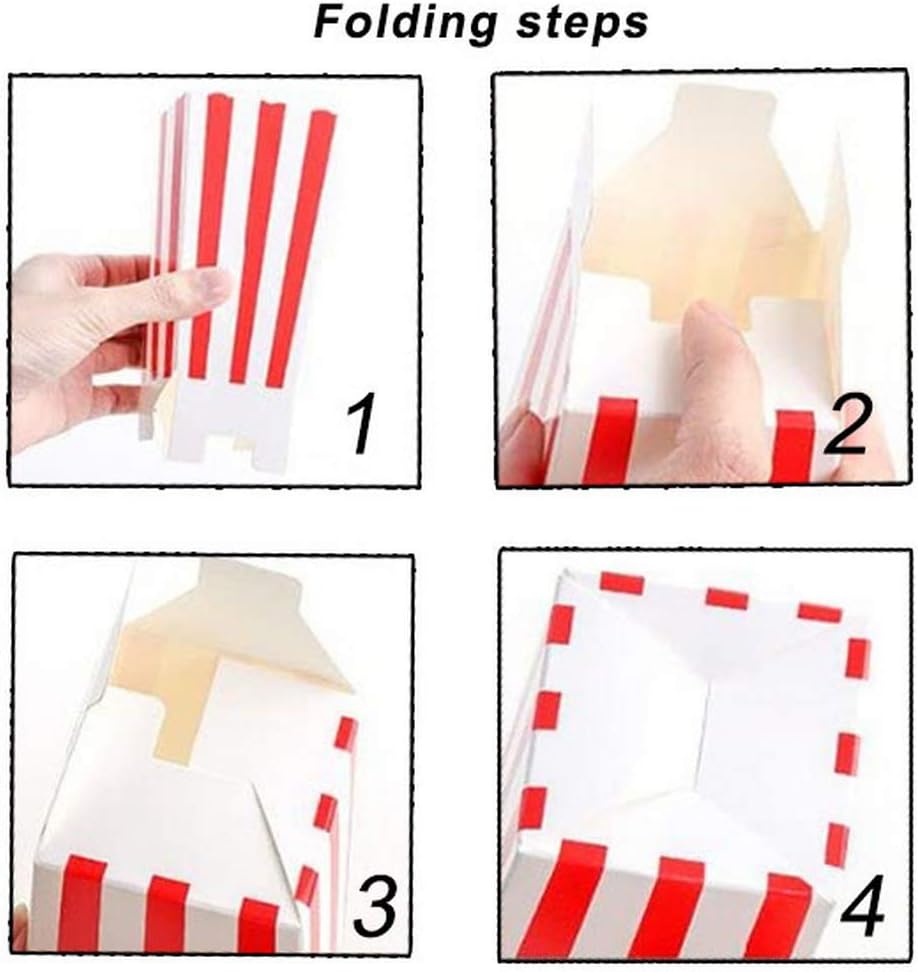 Folding steps

1

2

3

4