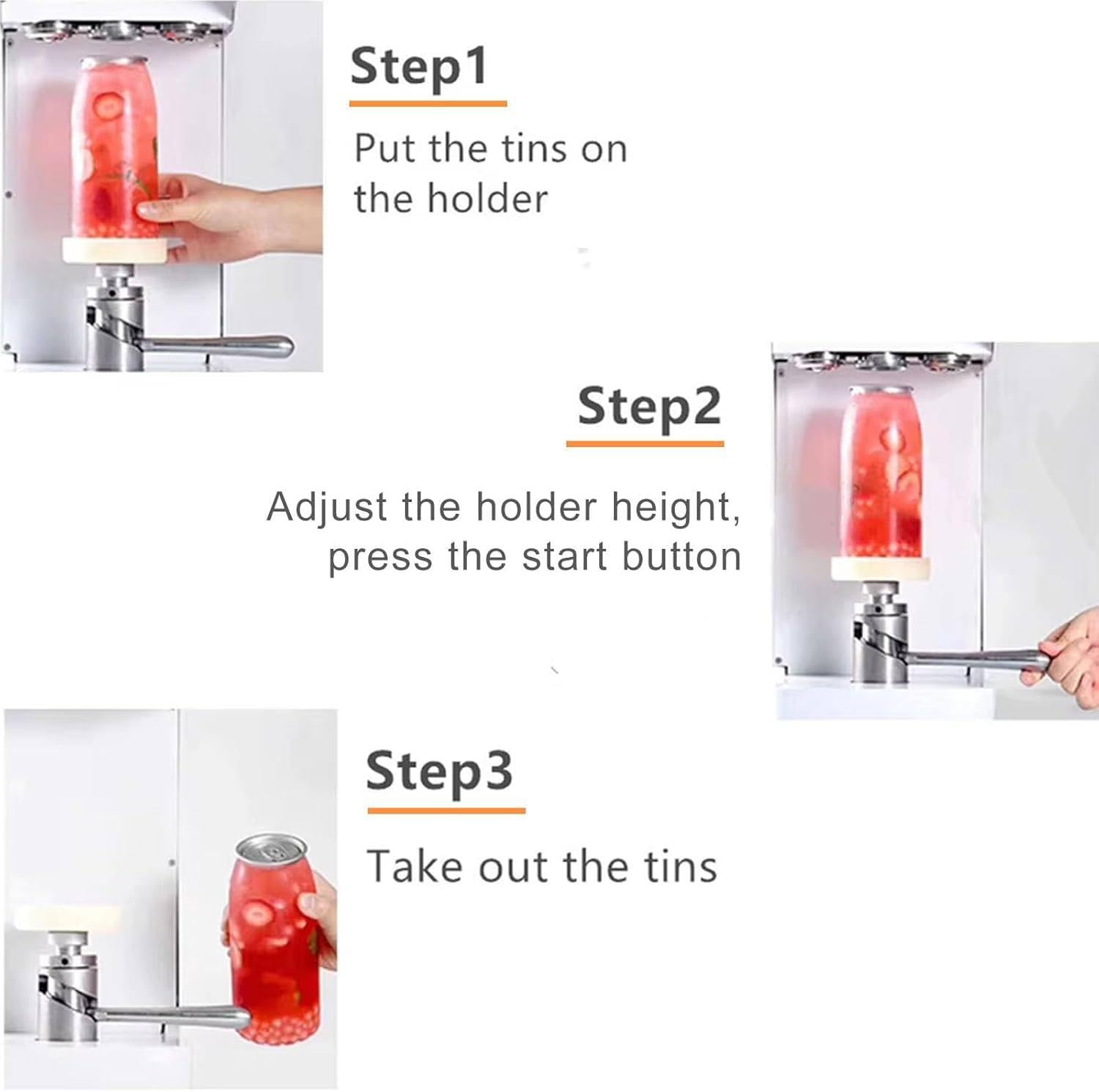 Step1

Put the tins on the holder

Step2

Adjust the holder height, press the start button

Step3

Take out the tins