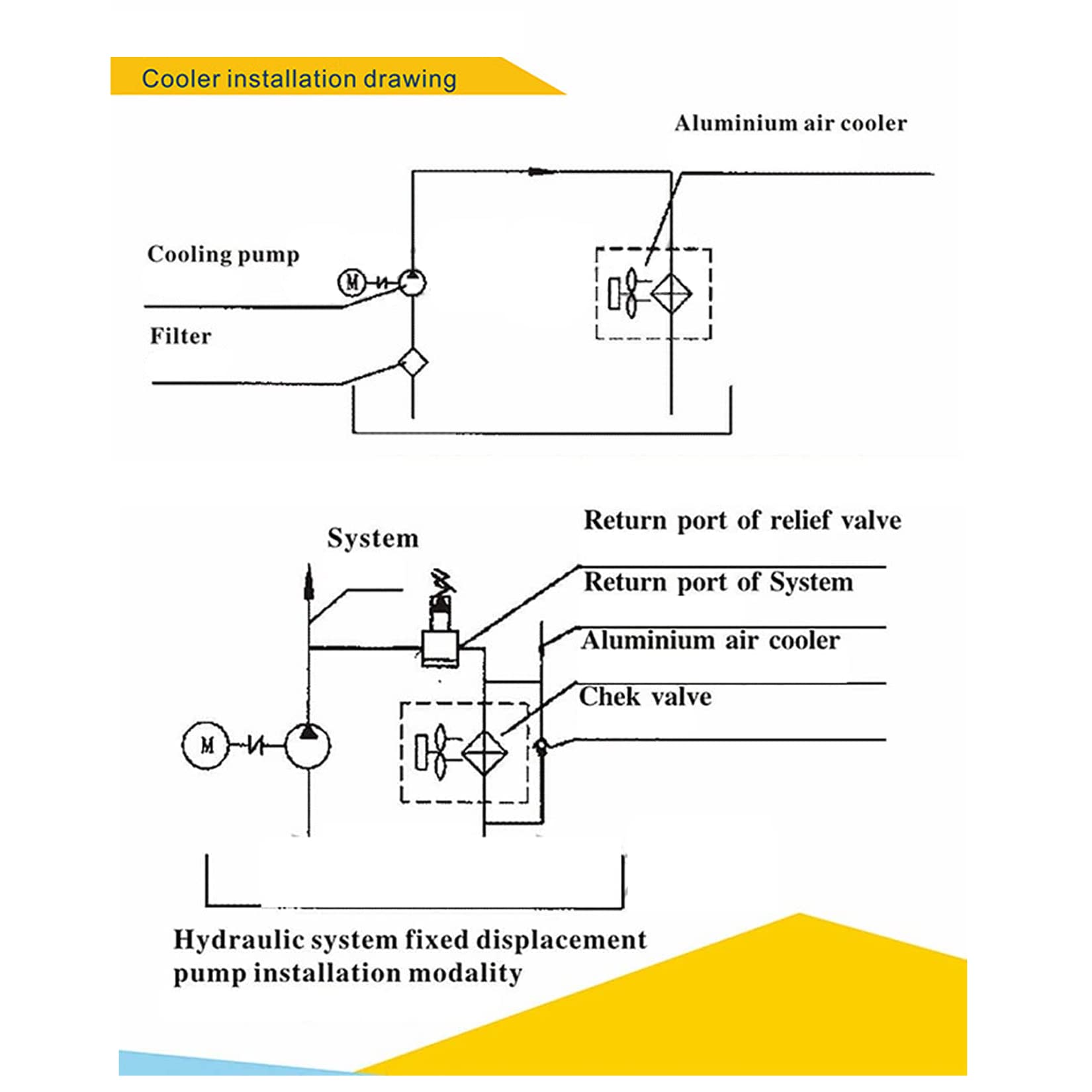 Cooler installation drawing

Aluminium air cooler

Cooling pump

M

Filter

System

Return port of relief valve

Return port of System

Aluminium air cooler

Chek valve

M

Hydraulic system fixed displacement pump installation modality