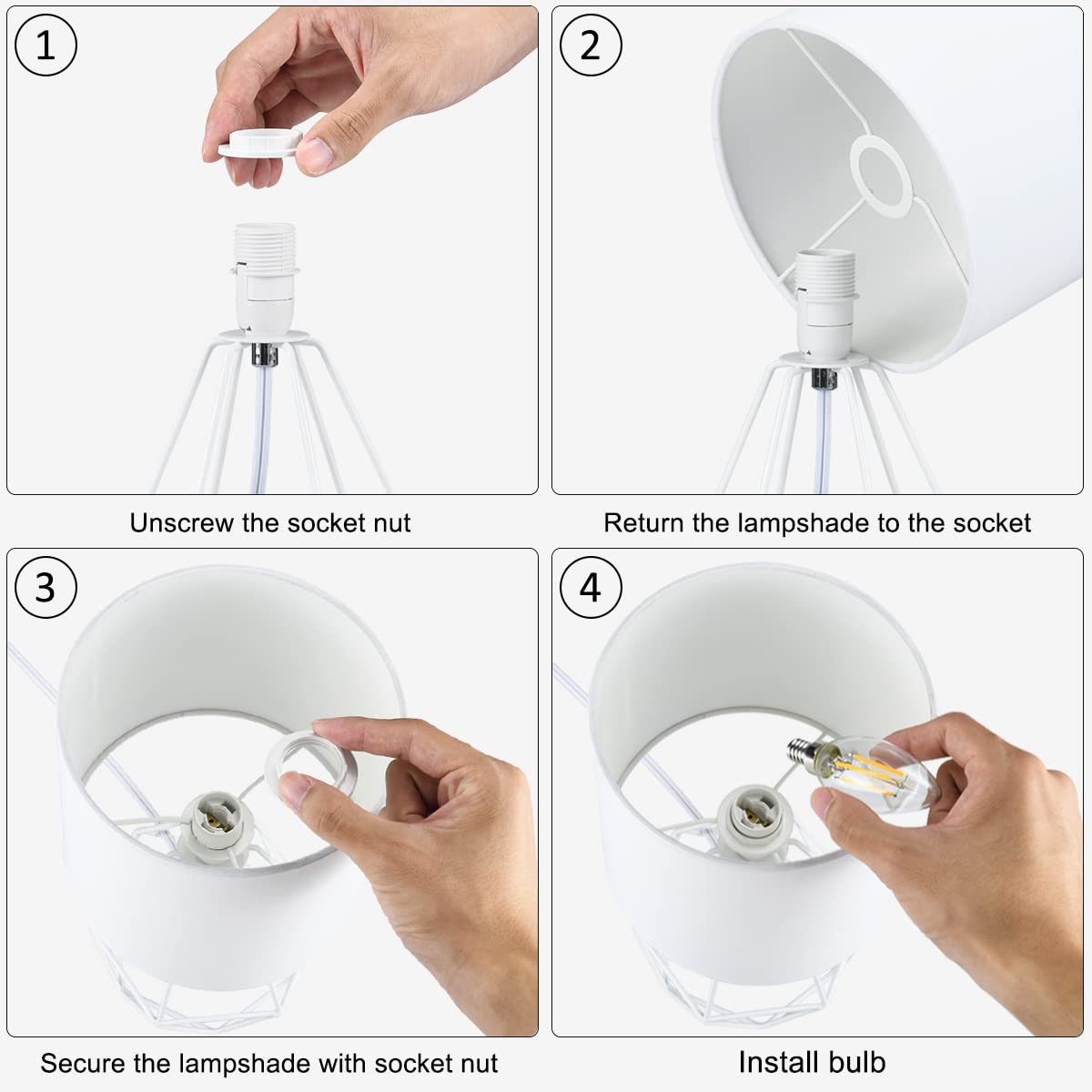 1

Unscrew the socket nut

2

Return the lampshade to the socket

3

Secure the lampshade with socket nut

4

Install bulb