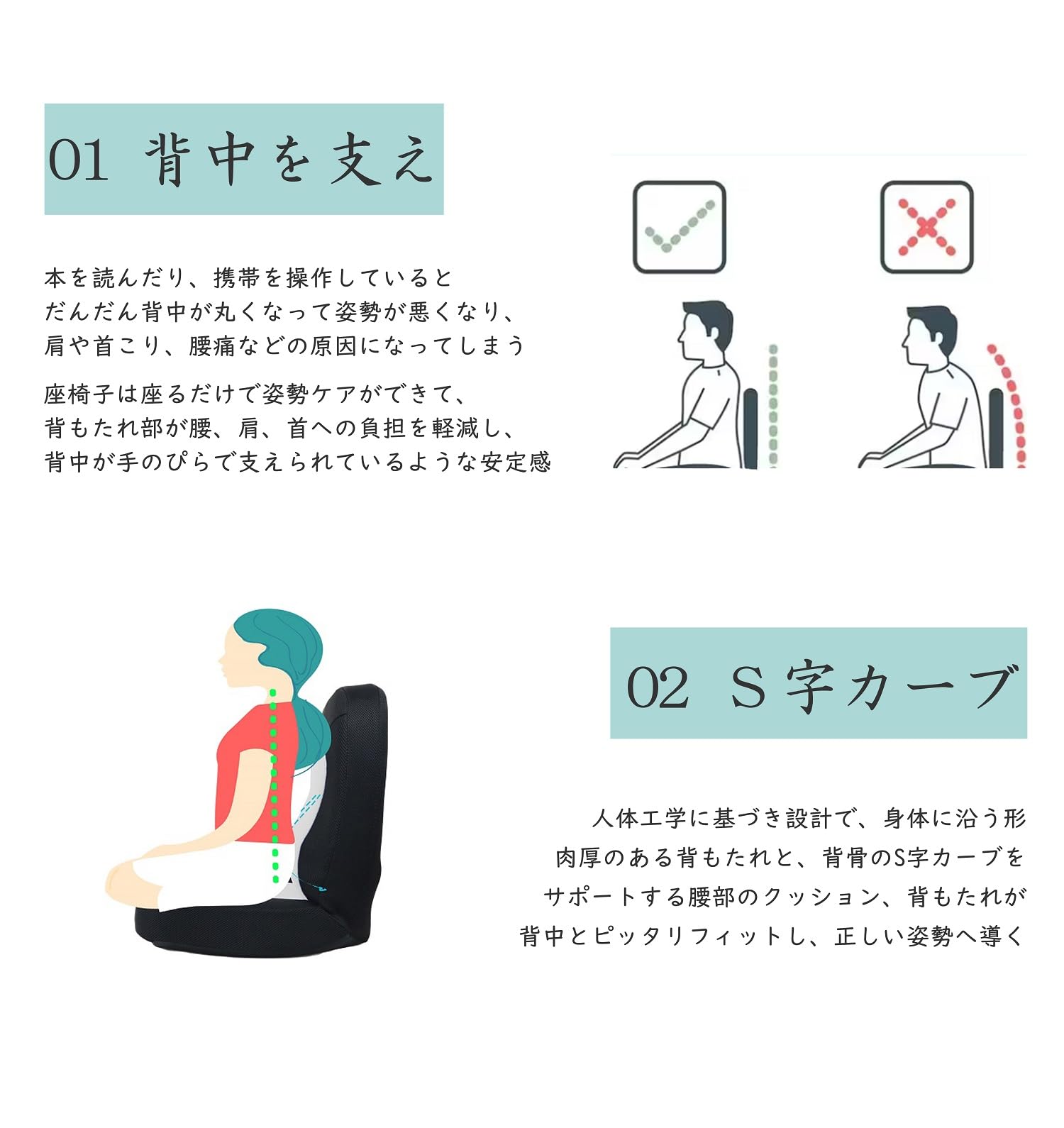 01 背中を支え

本を読んだり、携帯を操作していると
だんだん背中が丸くなって姿勢が悪くなり、
肩や首こり、腰痛などの原因になってしまう

座椅子は座るだけで姿勢ケアができて、
背もたれ部が腰、肩、首への負担を軽減し、
背中が手のひらで支えられているような安定感

02 S字カーブ

人体工学に基づき設計で、身体に沿う形
肉厚のある背もたれと、背骨のS字カーブを
サポートする腰部のクッション、背もたれが
背中とピッタリフィットし、正しい姿勢へ導く