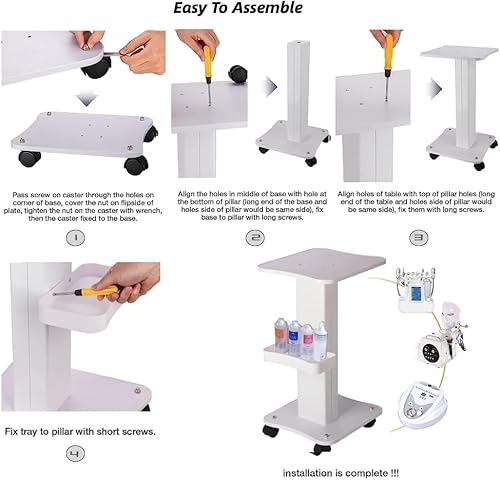 Easy To Assemble

Pass screw on caster through the holes on corner of base, cover the nut on flipside of plate, tighten the nut on the caster with wrench, then the caster fixed to the base.

1

Align the holes in middle of base with hole at the bottom of pillar (long end of the base and holes side of pillar would be same side), fix base to pillar with long screws.

2

Align holes of table with top of pillar holes (long end of the table and holes side of pillar would be same side), fix them with long screws.

3

Fix tray to pillar with short screws.

4

installation is complete !!!