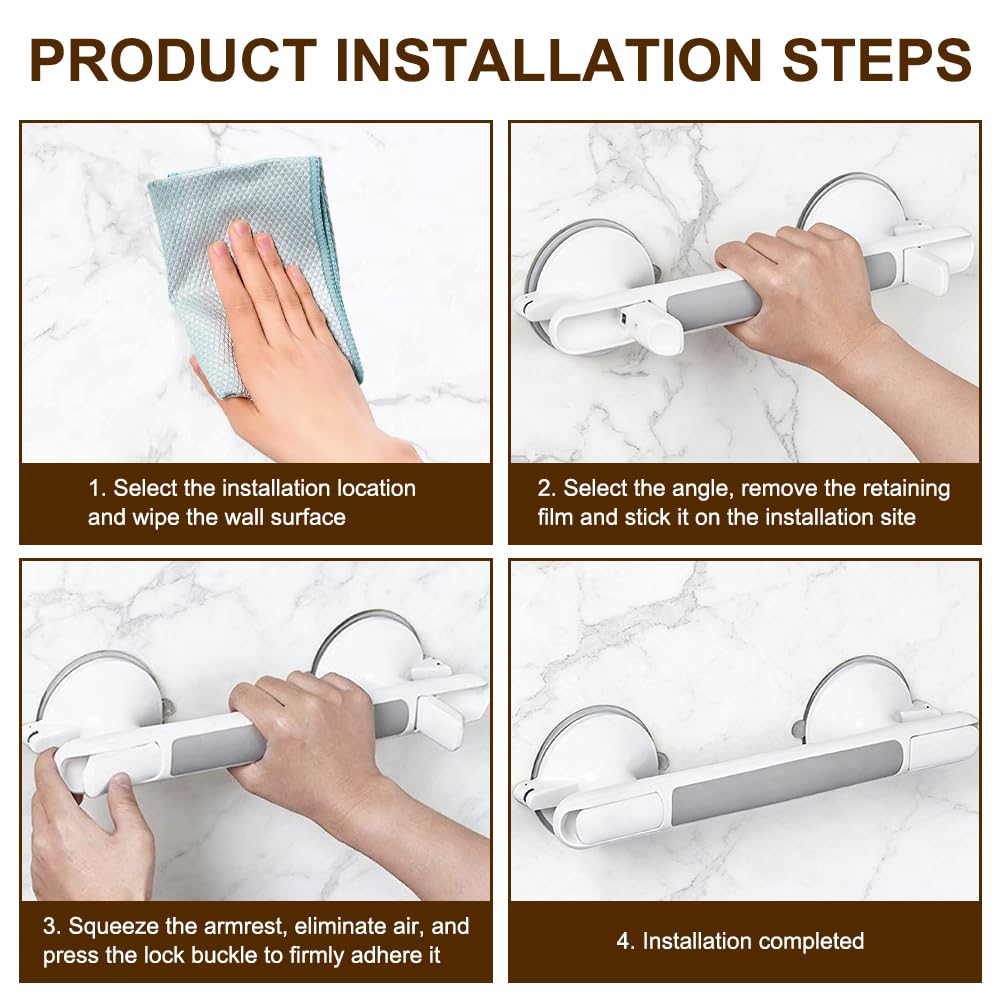 PRODUCT INSTALLATION STEPS

1. Select the installation location and wipe the wall surface

2. Select the angle, remove the retaining film and stick it on the installation site

3. Squeeze the armrest, eliminate air, and press the lock buckle to firmly adhere it

4. Installation completed