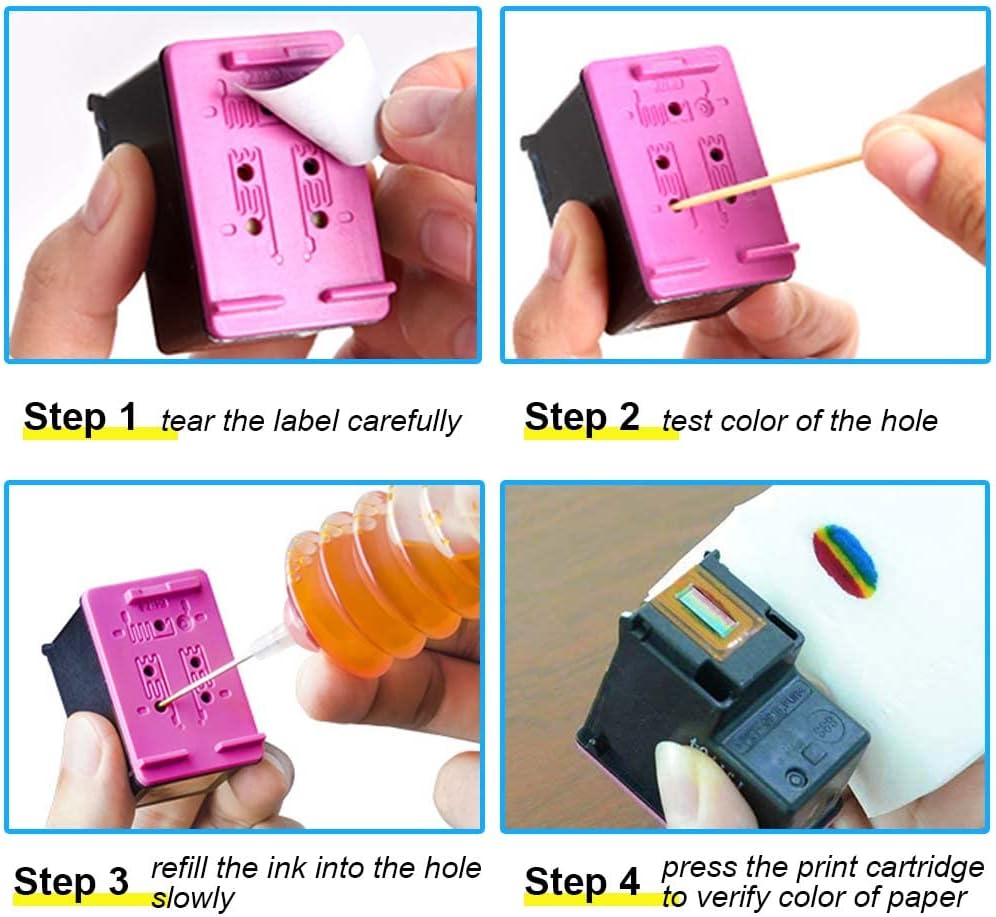 Step 1 tear the label carefully

Step 2 test color of the hole

Step 3 refill the ink into the hole slowly

Step 4 press the print cartridge to verify color of paper