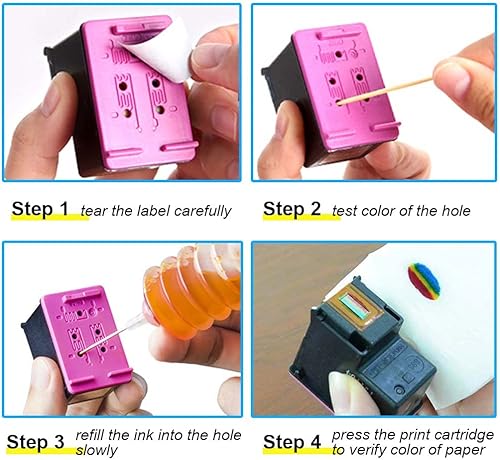 Step 1 tear the label carefully

Step 2 test color of the hole

Step 3 refill the ink into the hole slowly

Step 4 press the print cartridge to verify color of paper