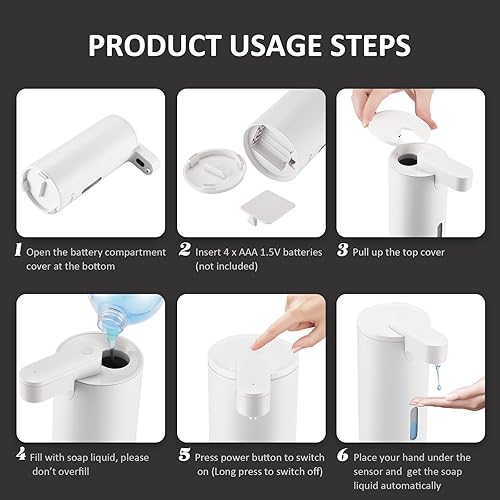 PRODUCT USAGE STEPS

1 Open the battery compartment cover at the bottom

2 Insert 4 x AAA 1.5V batteries (not included)

3 Pull up the top cover

4 Fill with soap liquid, please don't overfill

5 Press power button to switch on (Long press to switch off)

6 Place your hand under the sensor and get the soap liquid automatically