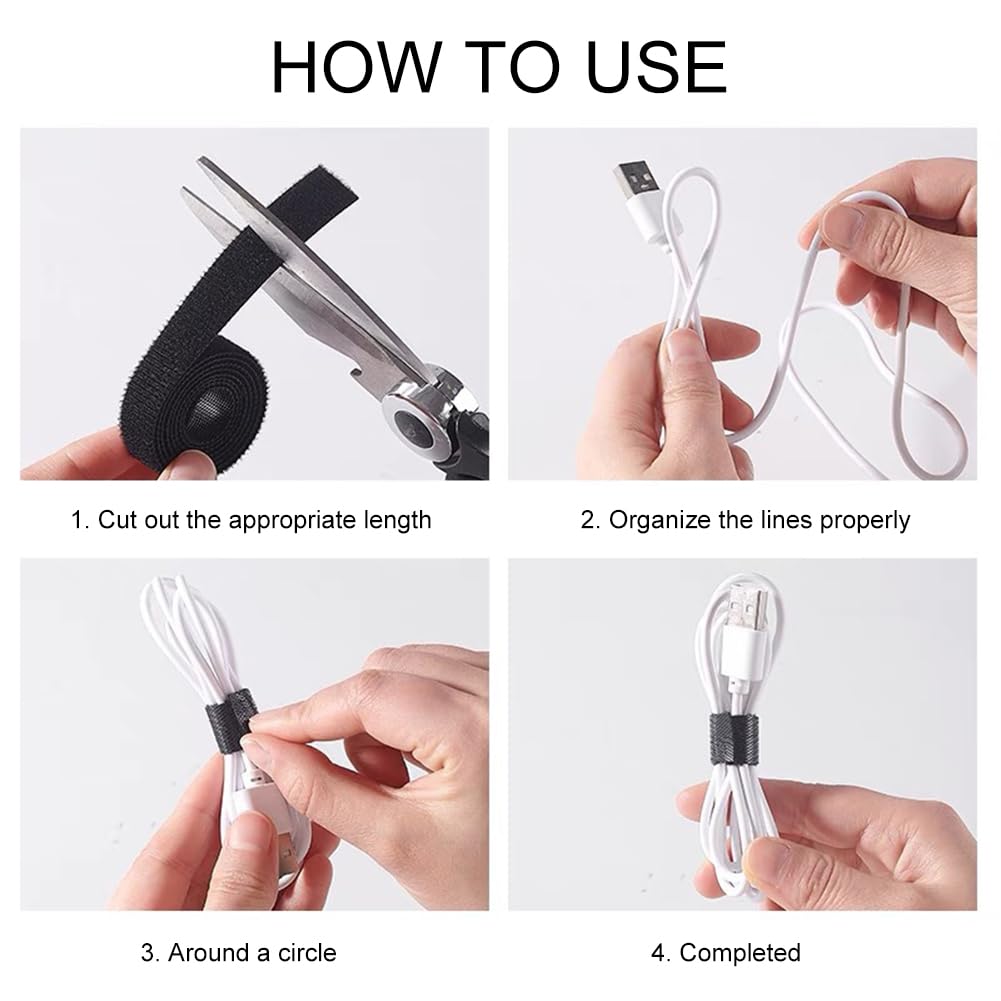 HOW TO USE

1. Cut out the appropriate length

2. Organize the lines properly

3. Around a circle

4. Completed