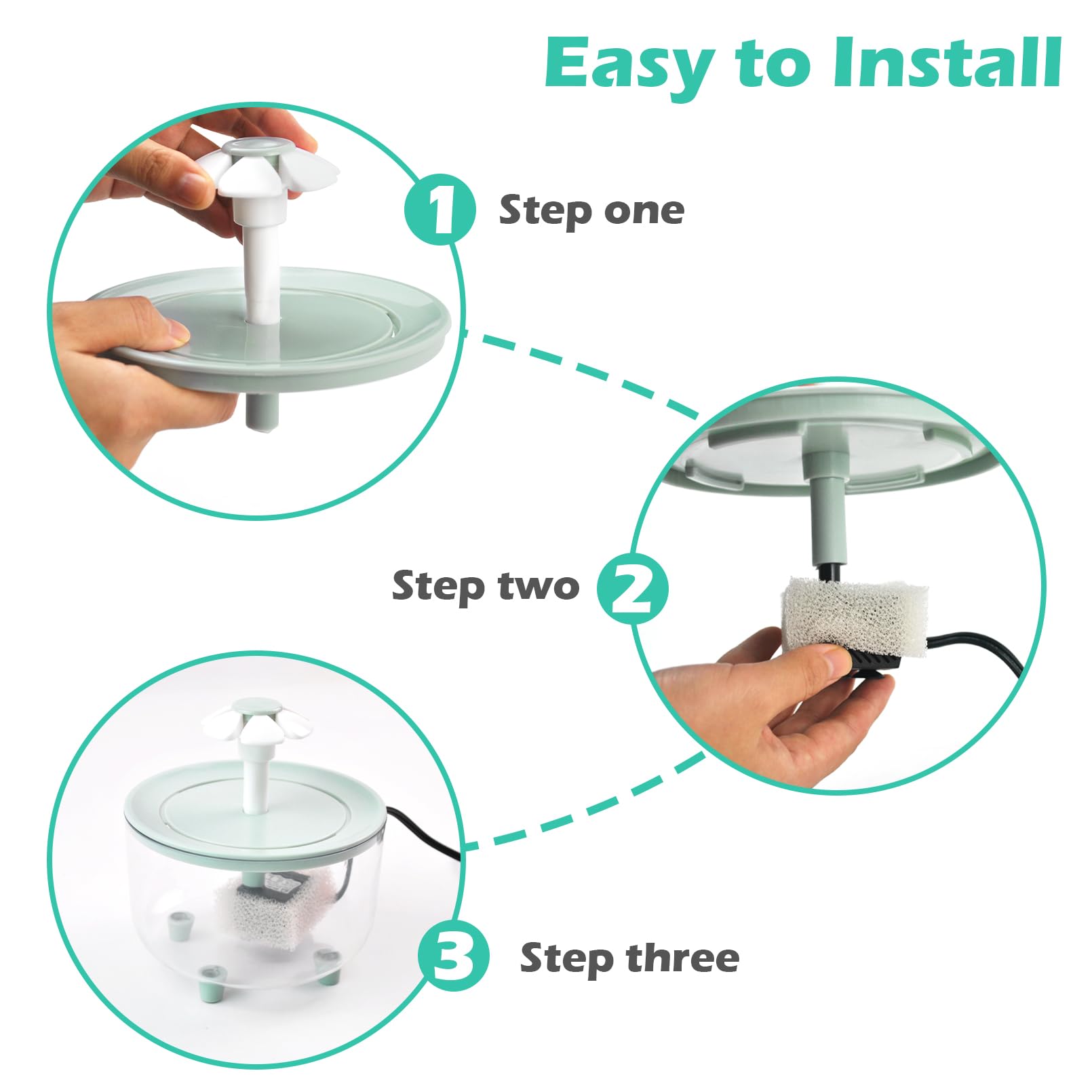 Easy to Install

1 Step one

Step two 2

3 Step three