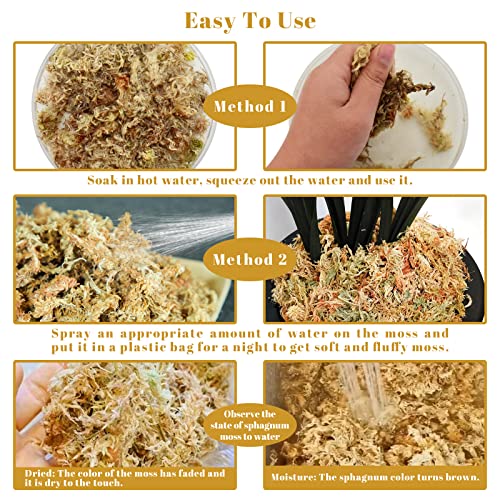 Easy To Use

Method 1

Soak in hot water, squeeze out the water and use it.

Method 2

Spray an appropriate amount of water on the moss and put it in a plastic bag for a night to get soft and fluffy moss.

Observe the state of sphagnum moss to water

Dried: The color of the moss has faded and it is dry to the touch.

Moisture: The sphagnum color turns brown.