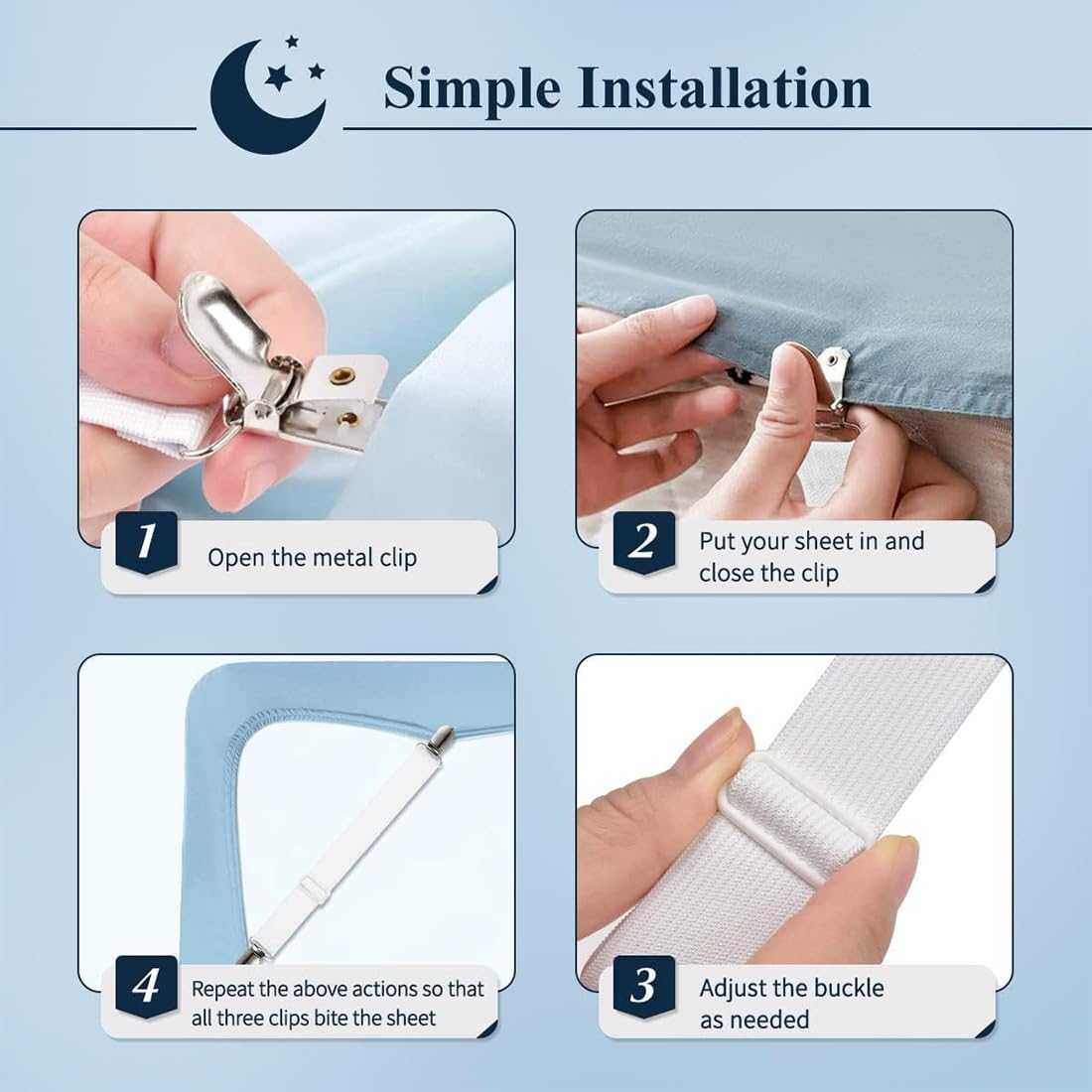 Simple Installation

1 Open the metal clip

2 Put your sheet in and close the clip

4 Repeat the above actions so that all three clips bite the sheet

3 Adjust the buckle as needed