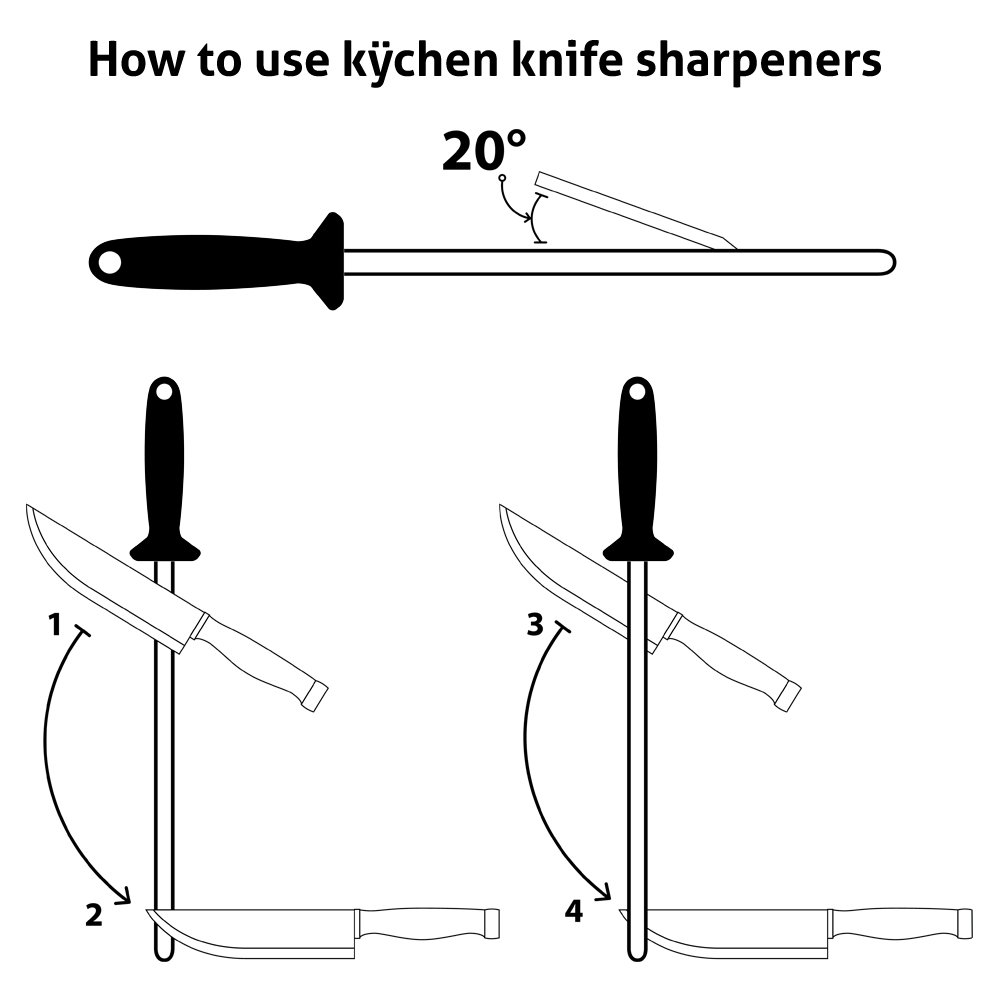 How to use kÿchen knife sharpeners

20°

1

2

3

4