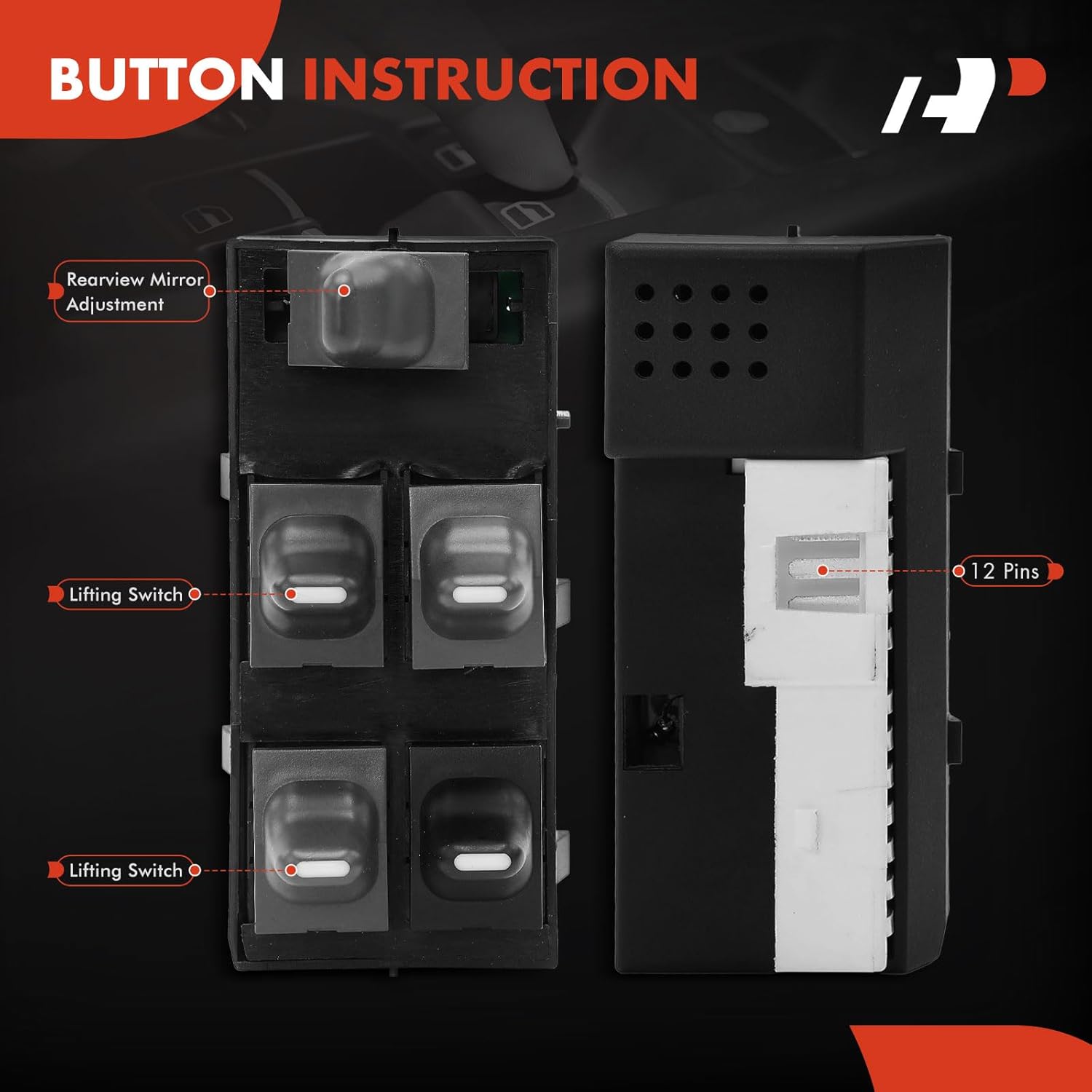 BUTTON INSTRUCTION

Rearview Mirror Adjustment

Lifting Switch

Lifting Switch

12 Pins