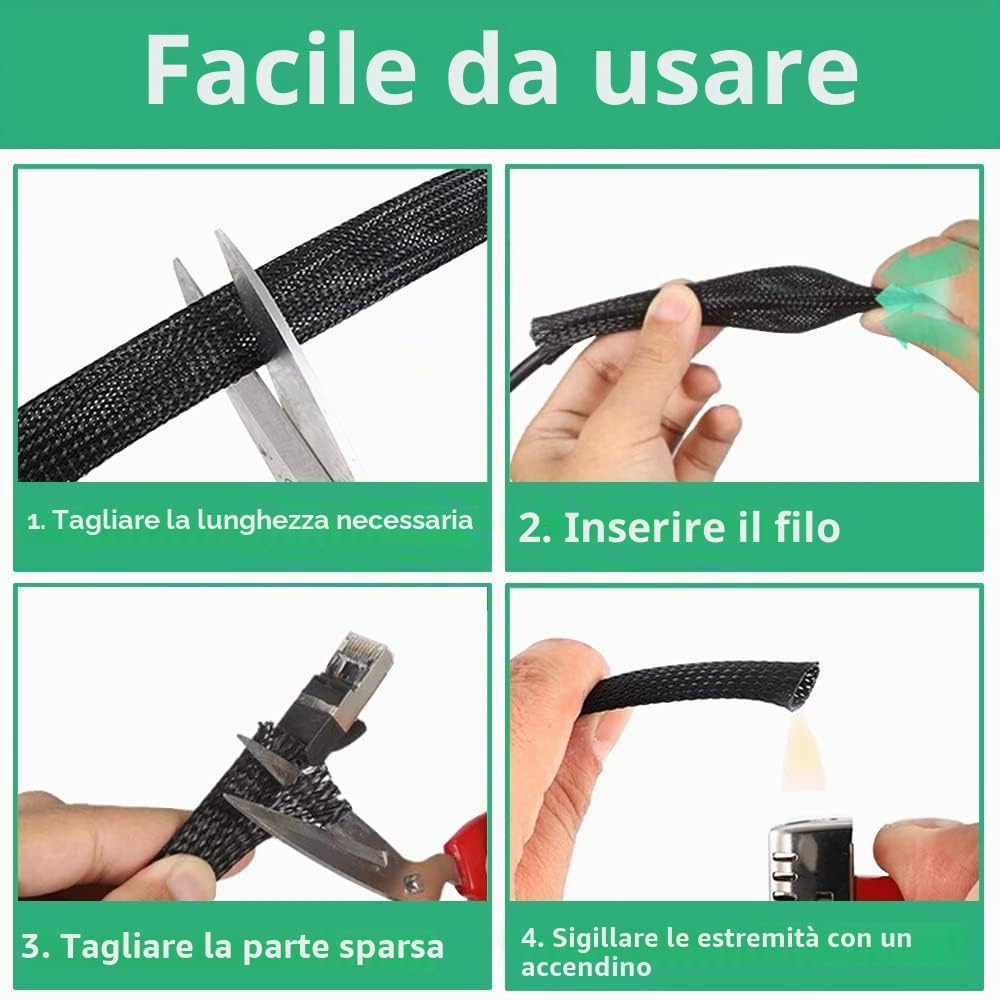 Facile da usare

1. Tagliare la lunghezza necessaria

2. Inserire il filo

3. Tagliare la parte sparsa

4. Sigillare le estremità con un accendino